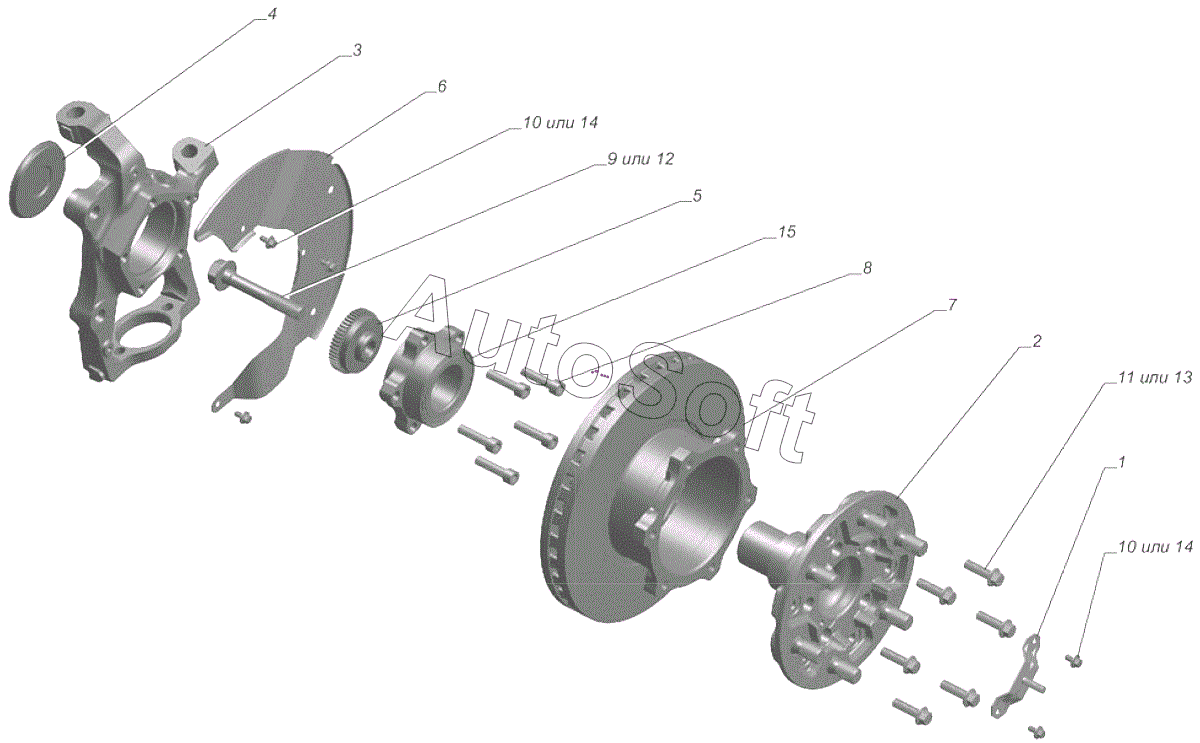 4
3
6
10 или 14
9 или 12
5
15
8
7
2
11 или 13
1
10 или 14
AutoSoft