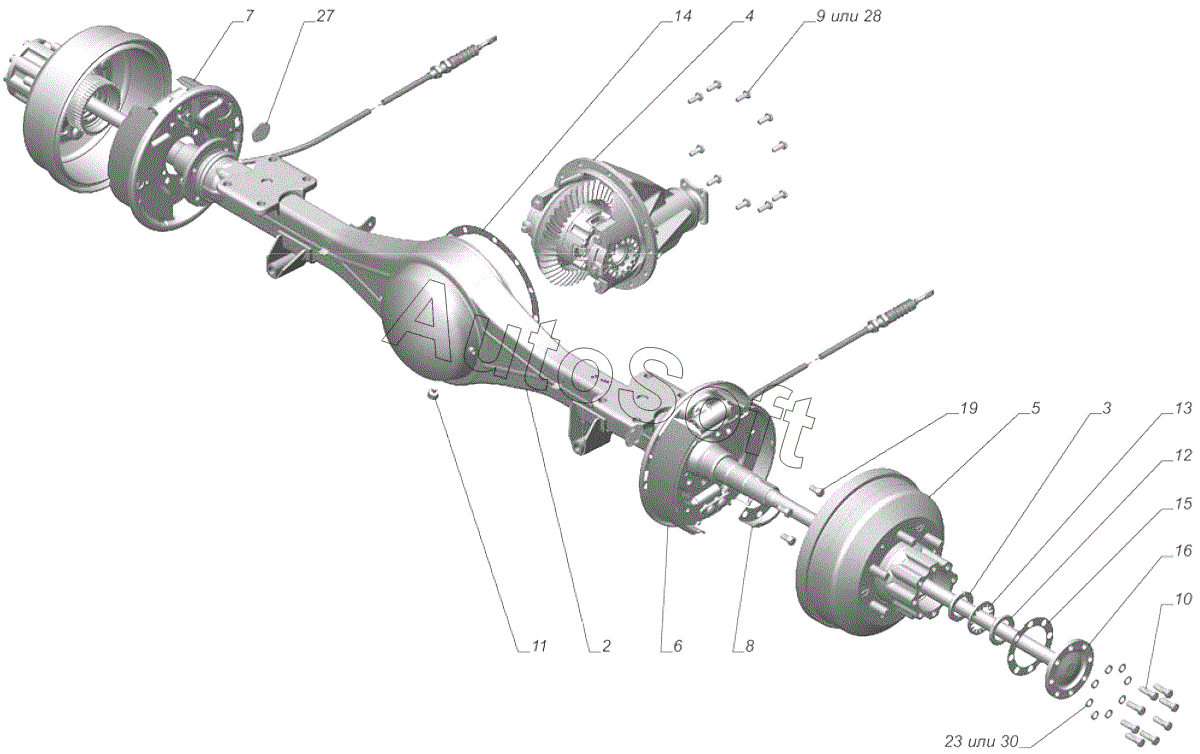 7
27
14
4
9 или 28
AutoSoft
19
5
3
13
12
15
16
10
11
2
6
8
23 или 30