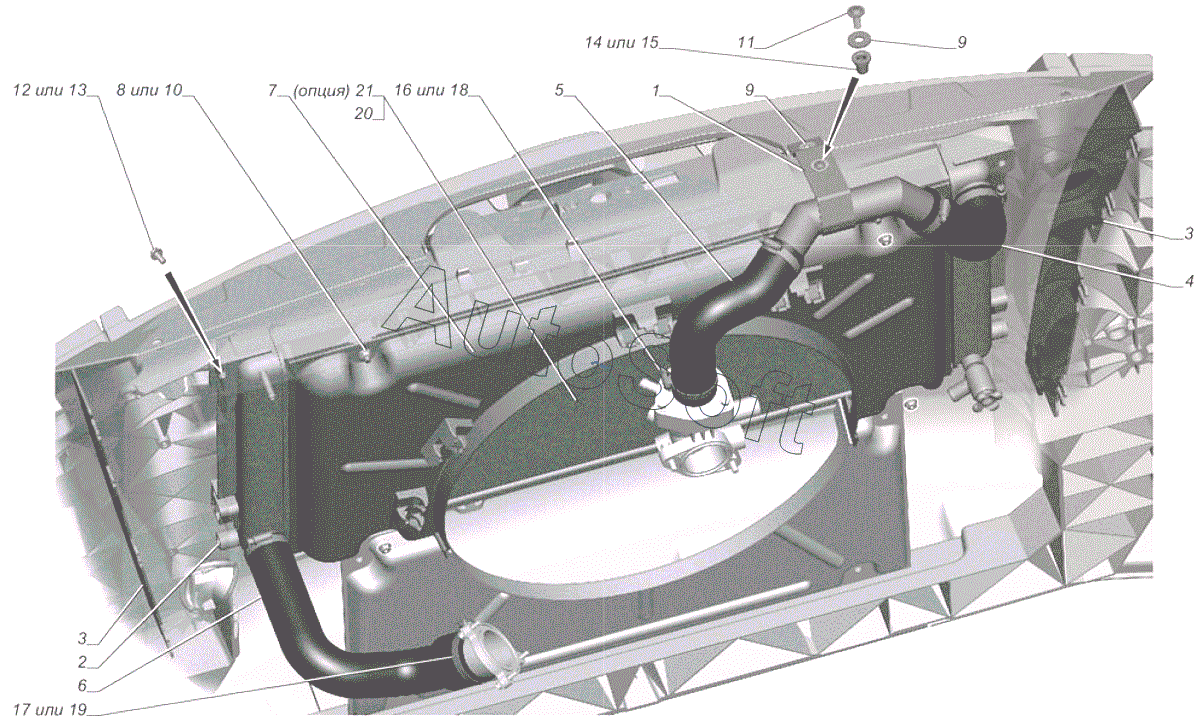 11
9
14 или 15
12 или 13
8 или 10
7 (опция) 21
20
16 или 18
5
1
9
3
4
AutoSoft
3
2
6
17 или 19