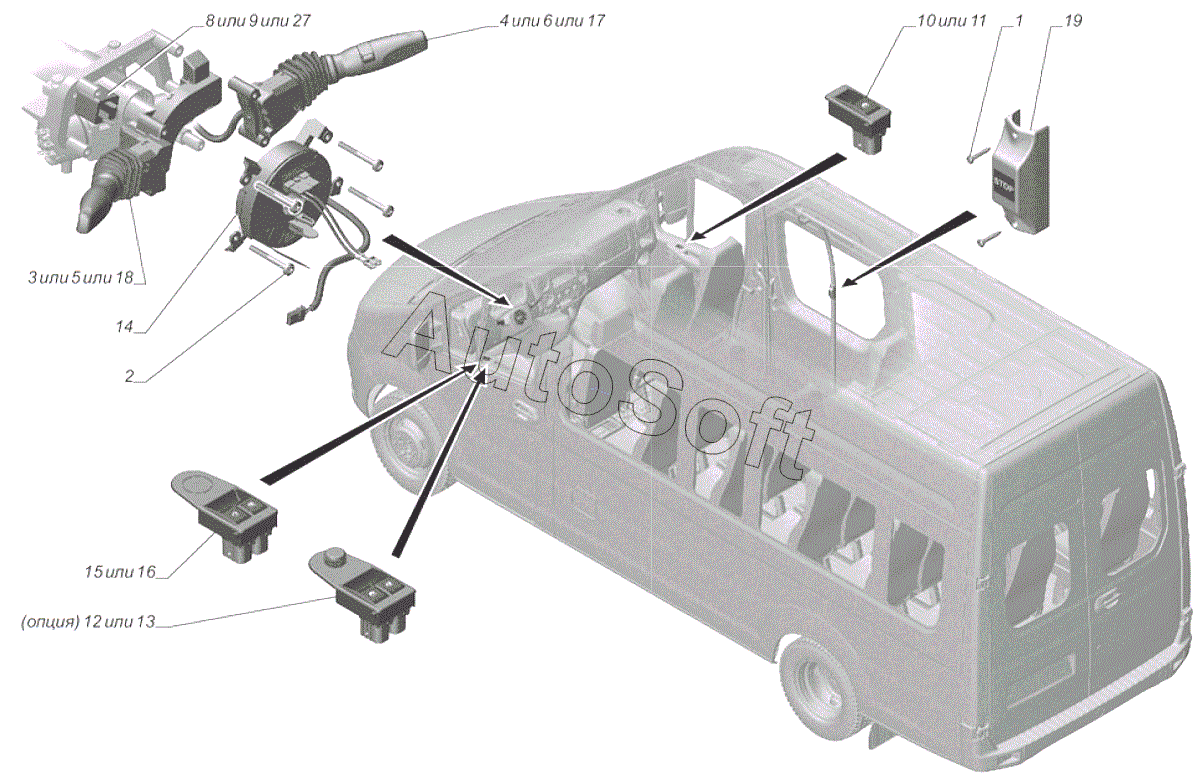 8 или 9 или 27
4 или 6 или 17
10 или 11
1
19
STOP
3 или 5 или 18
14
2
AutoSoft
15 или 16
(опция) 12 или 13