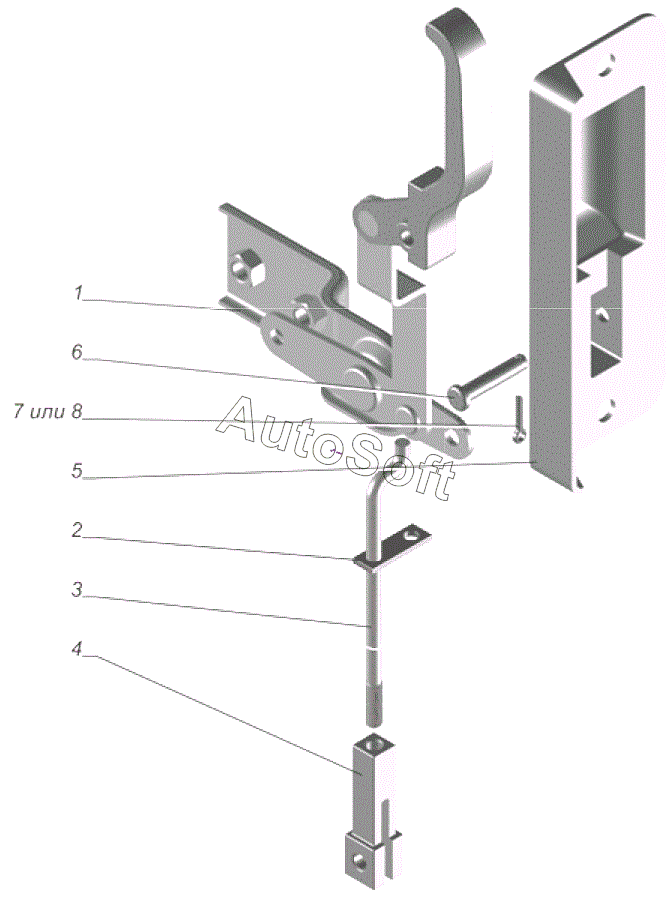 1
6
7 или 8
AutoSoft
5
2
3
4