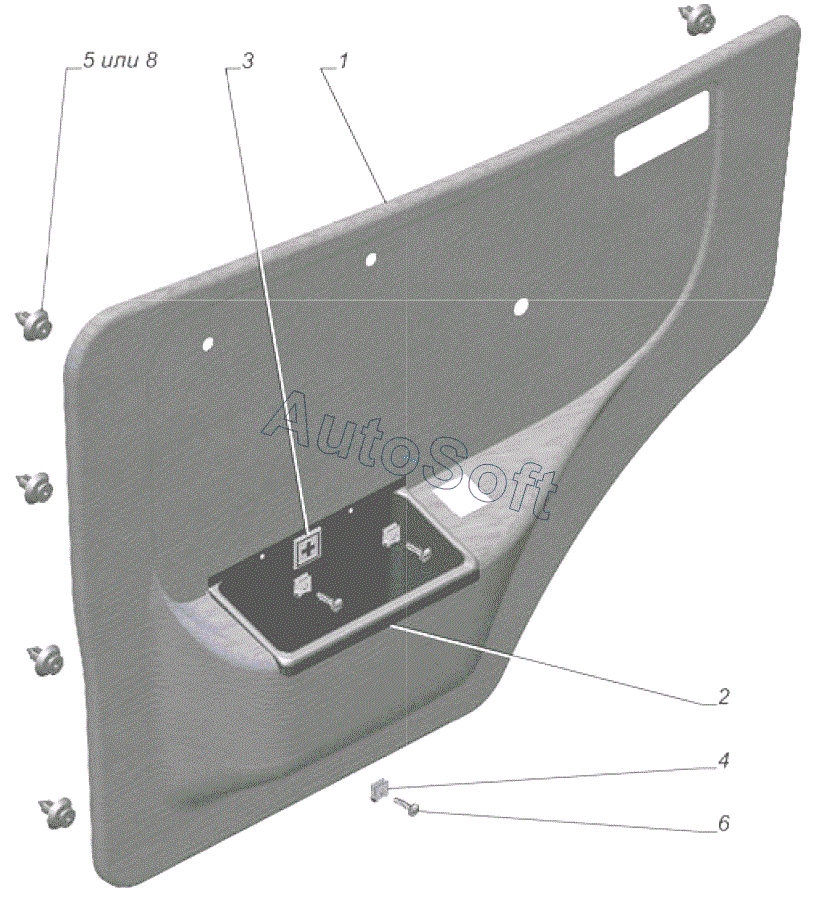 5 или 8
3
1
AutoSoft
2
4
6