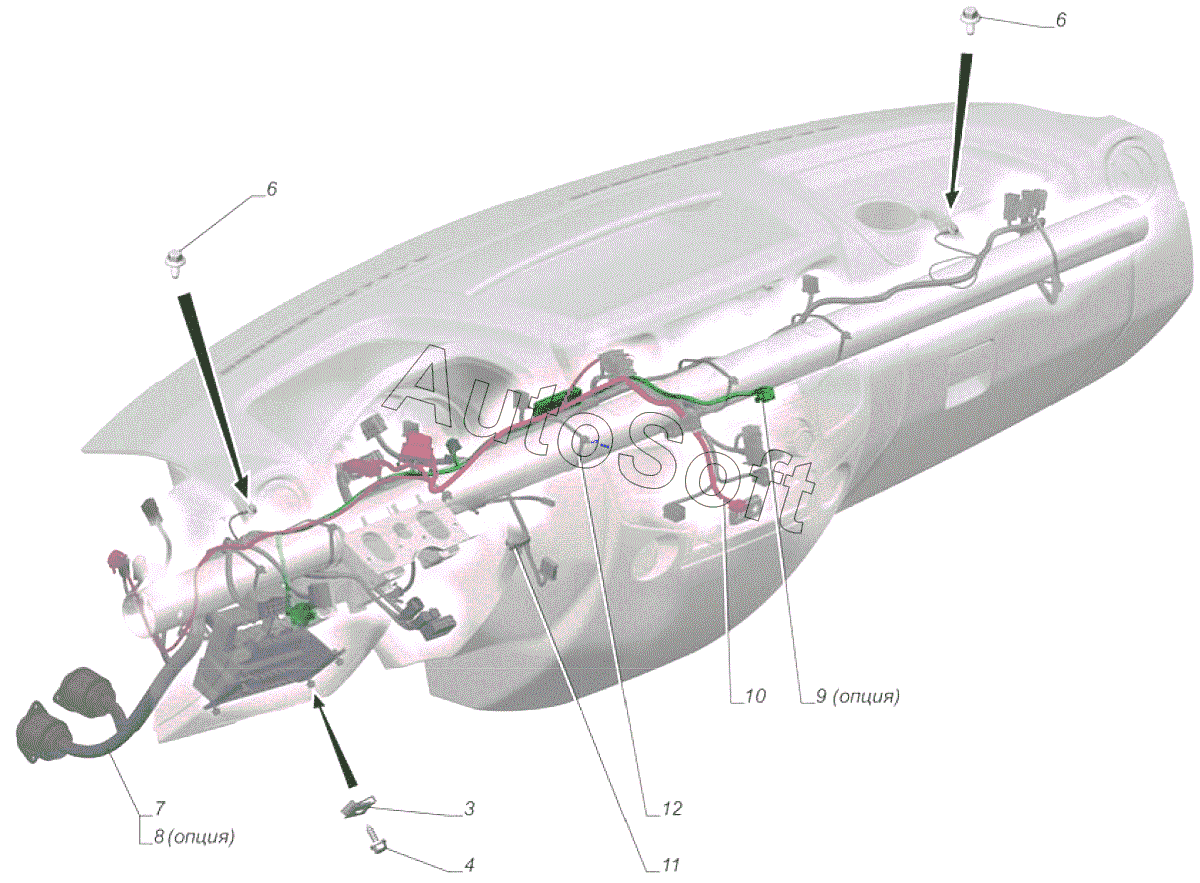 6

6

AutoSoft

10

9 (опция)

7

8 (опция)

3

4

12

11