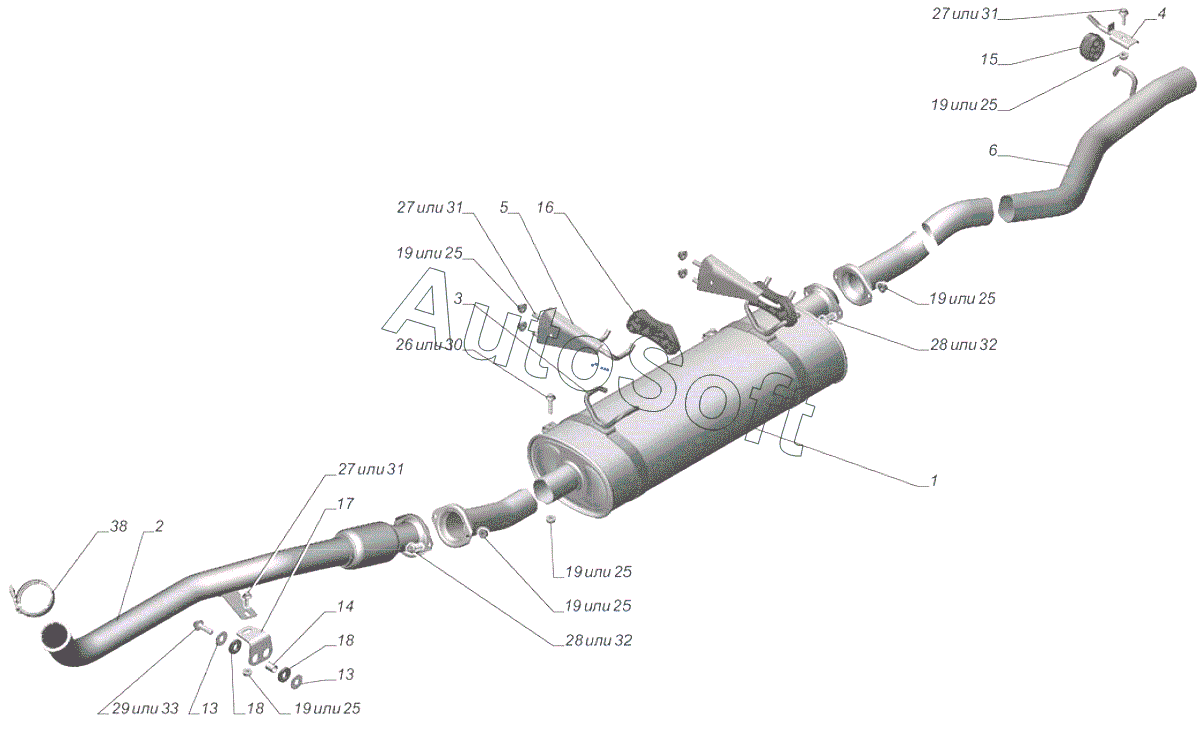 27 или 31
4
15
19 или 25
6
27 или 31
5
16
19 или 25
3
26 или 30
19 или 25
28 или 32
AutoSoft
1
27 или 31
17
38
2
19 или 25
19 или 25
28 или 32
14
18
13
29 или 33
13
18
19 или 25