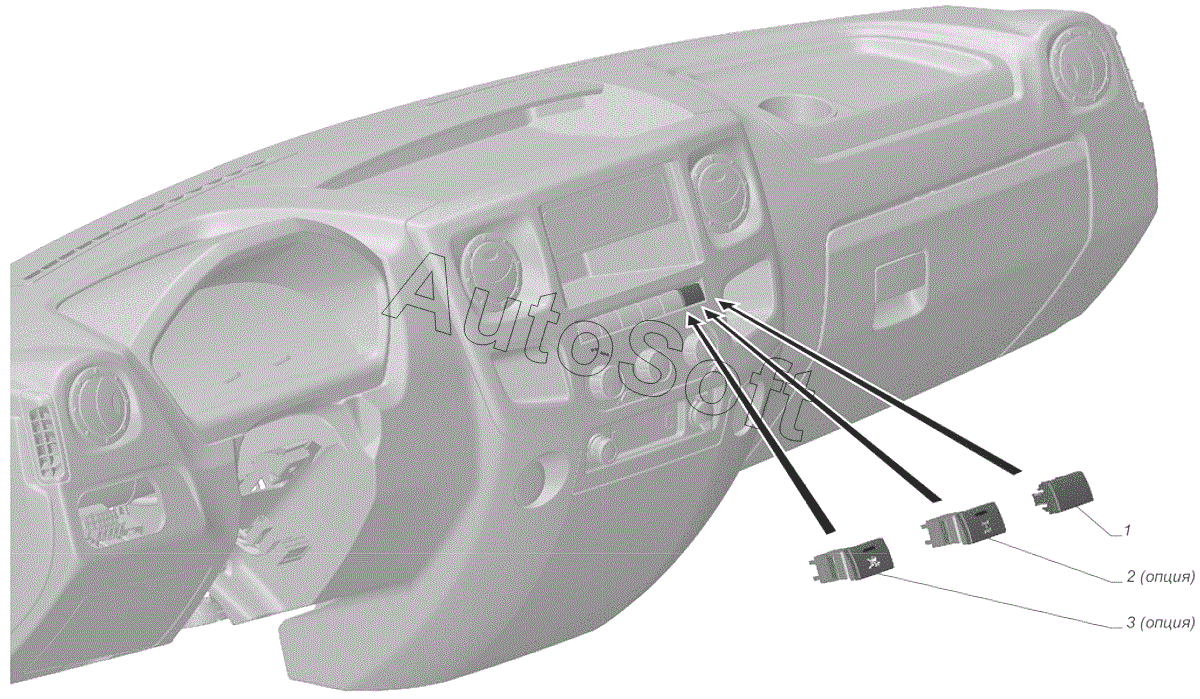 AutoSoft

1

2 (опция)

3 (опция)