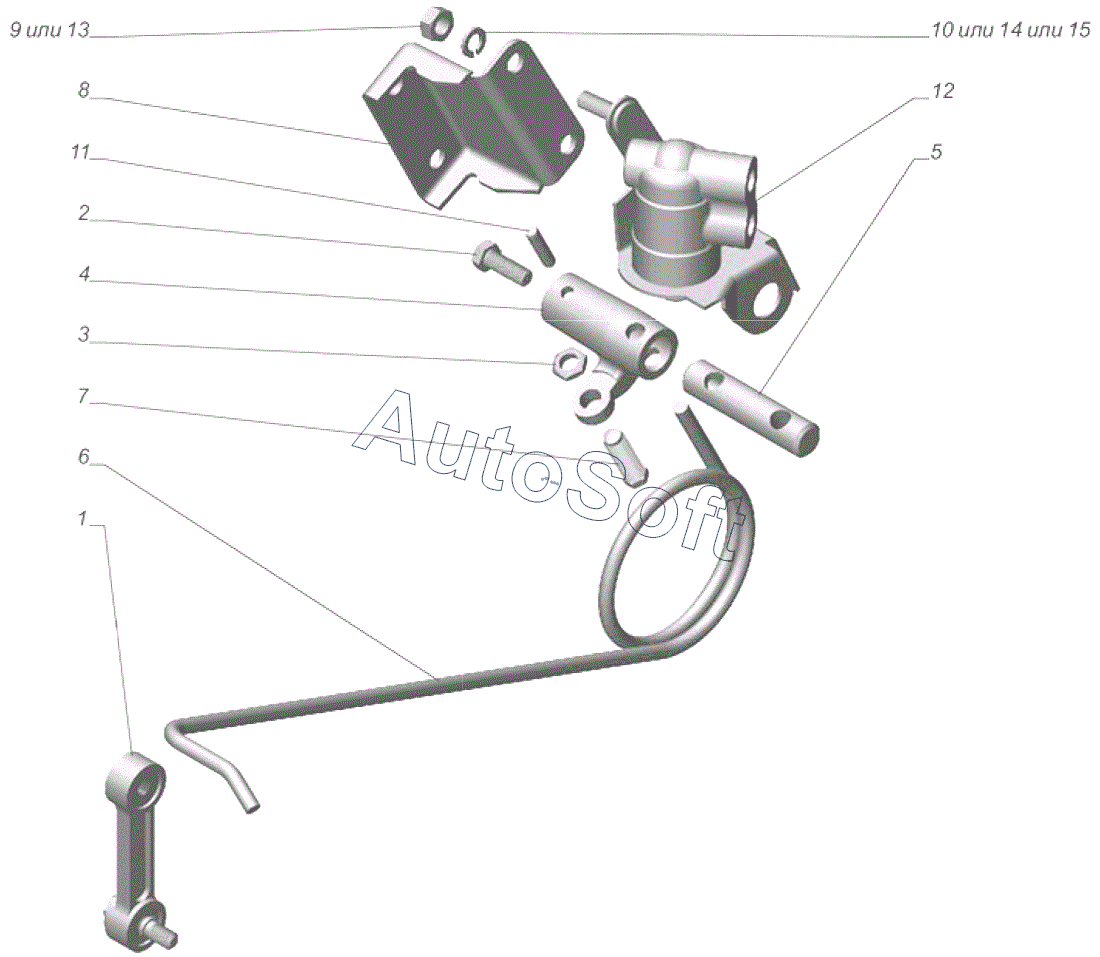 9 или 13
10 или 14 или 15
8
12
11
5
2
4
3
7
6
1
AutoSoft