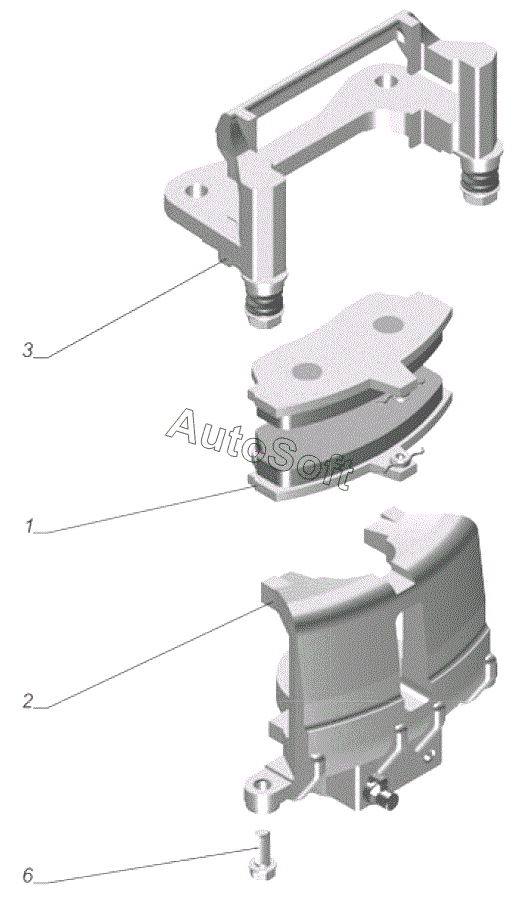 3
AutoSoft
1
2
6