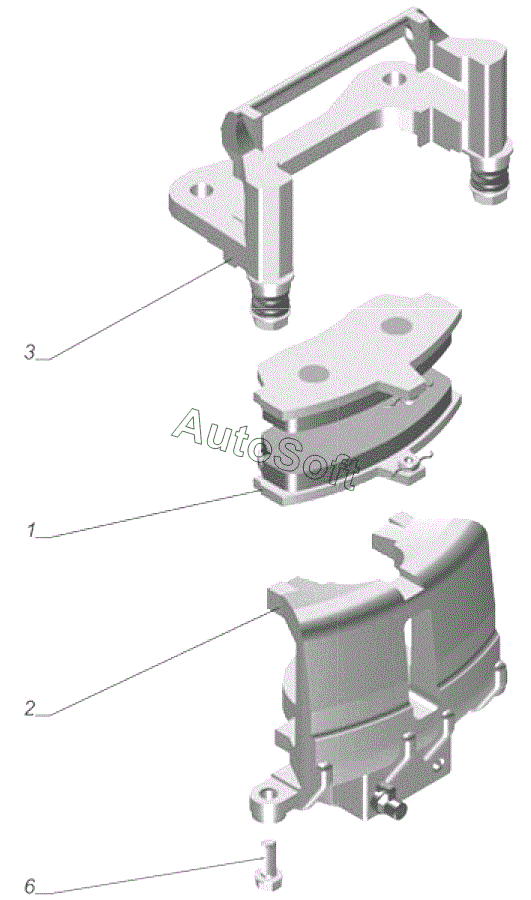 3

AutoSoft

1

2

6