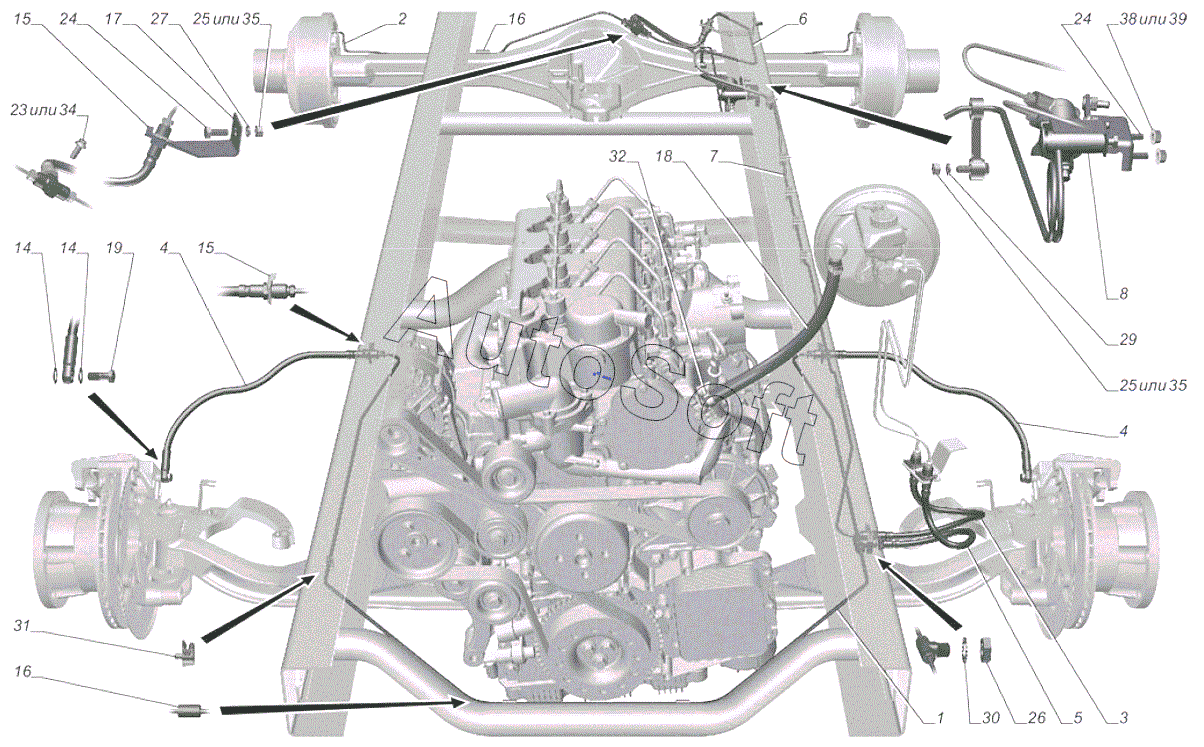 15
24
17
27
25 или 35
2
16
6
24
38 или 39
23 или 34
32
18
7
14
14
19
4
15
8
29
25 или 35
AutoSoft
4
31
16
1
30
26
5
3