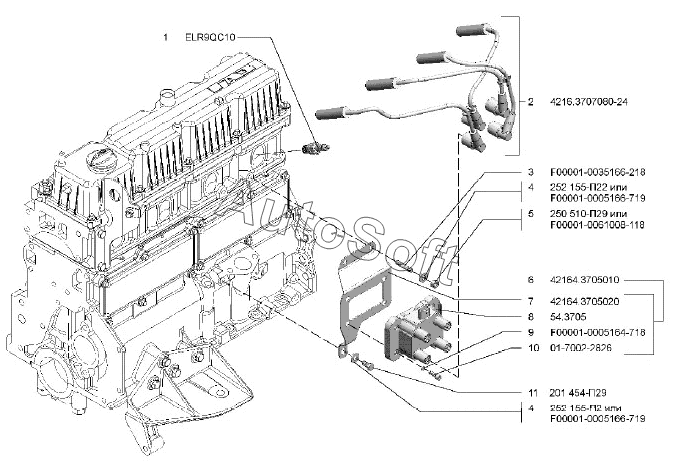 1 ELR9QC10

2 4216.3707080-24

3 F00001-0035166-218

4 252 155-П22 или
F00001-0005166-719

5 250 510-П29 или
F00001-0061008-118

6 42164.3705010

7 42164.3705020

8 54.3705

9 F00001-0005164-718

10 01-7002-2826

11 201 454-П29

4 252 155-П2 или
F00001-0005166-719

AutoSoft