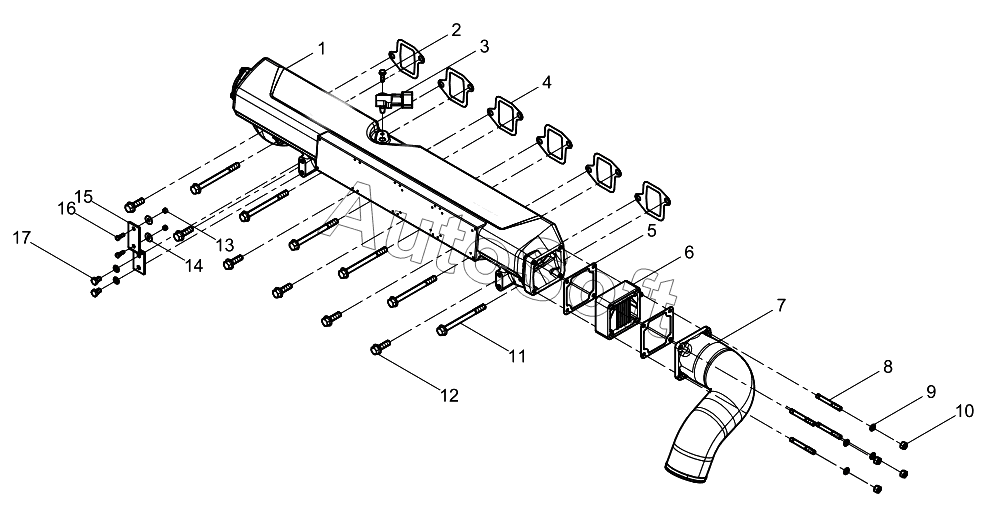 1
2
3
4
5
6
7
8
9
10
11
12
13
14
15
16
17
AutoSoft