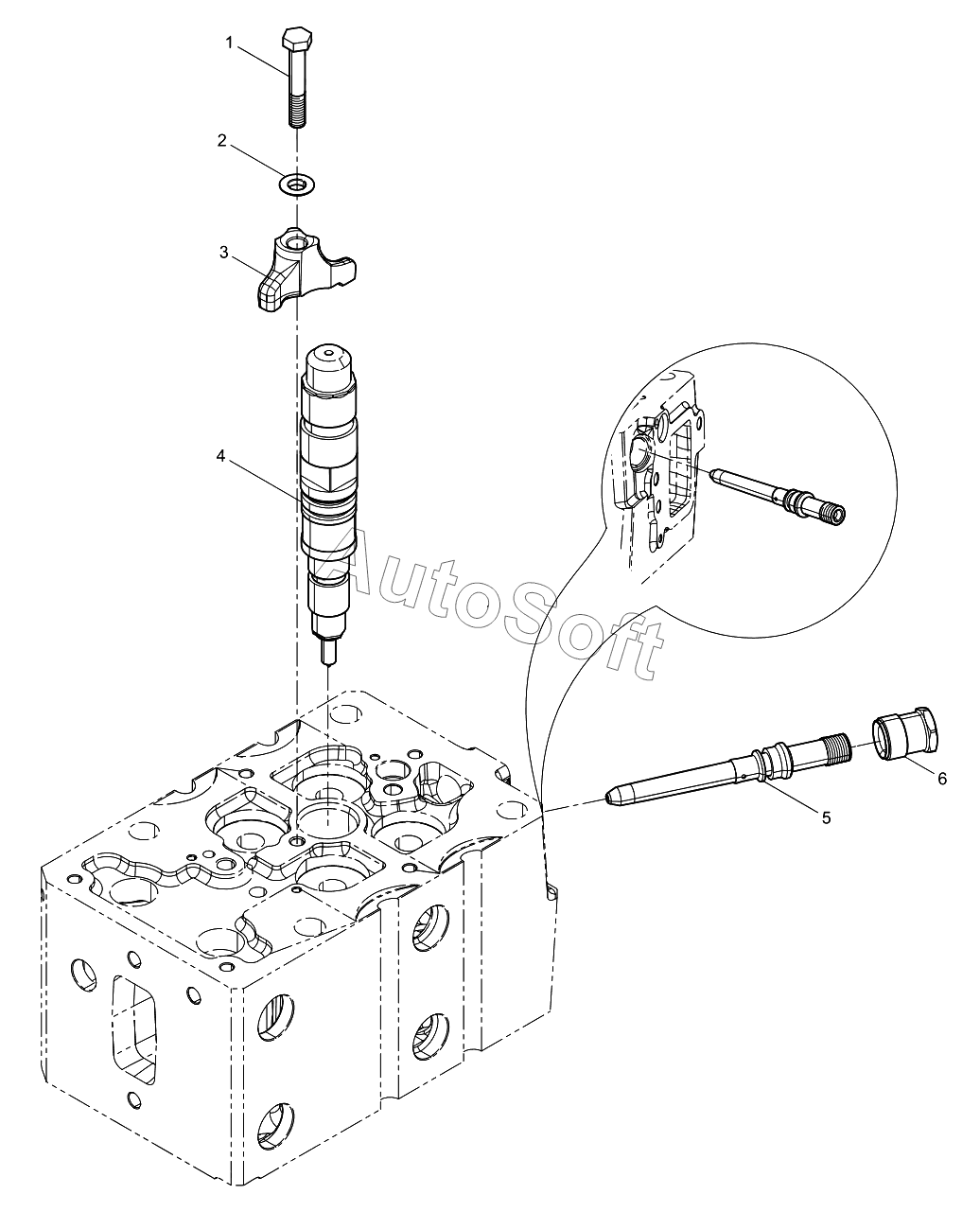 1
2
3
4
AutoSoft
6
5