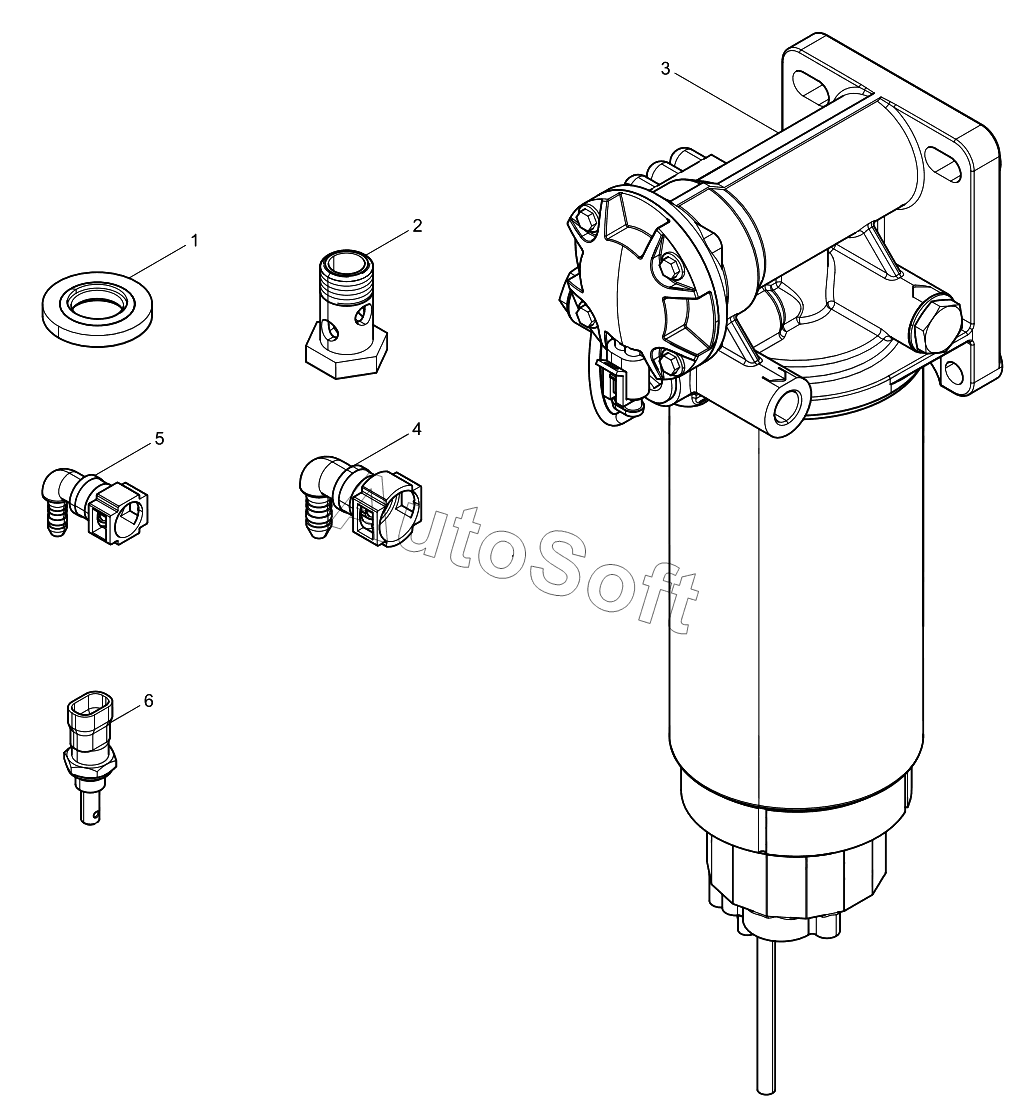 3
1
2
5
4
AutoSoft
6