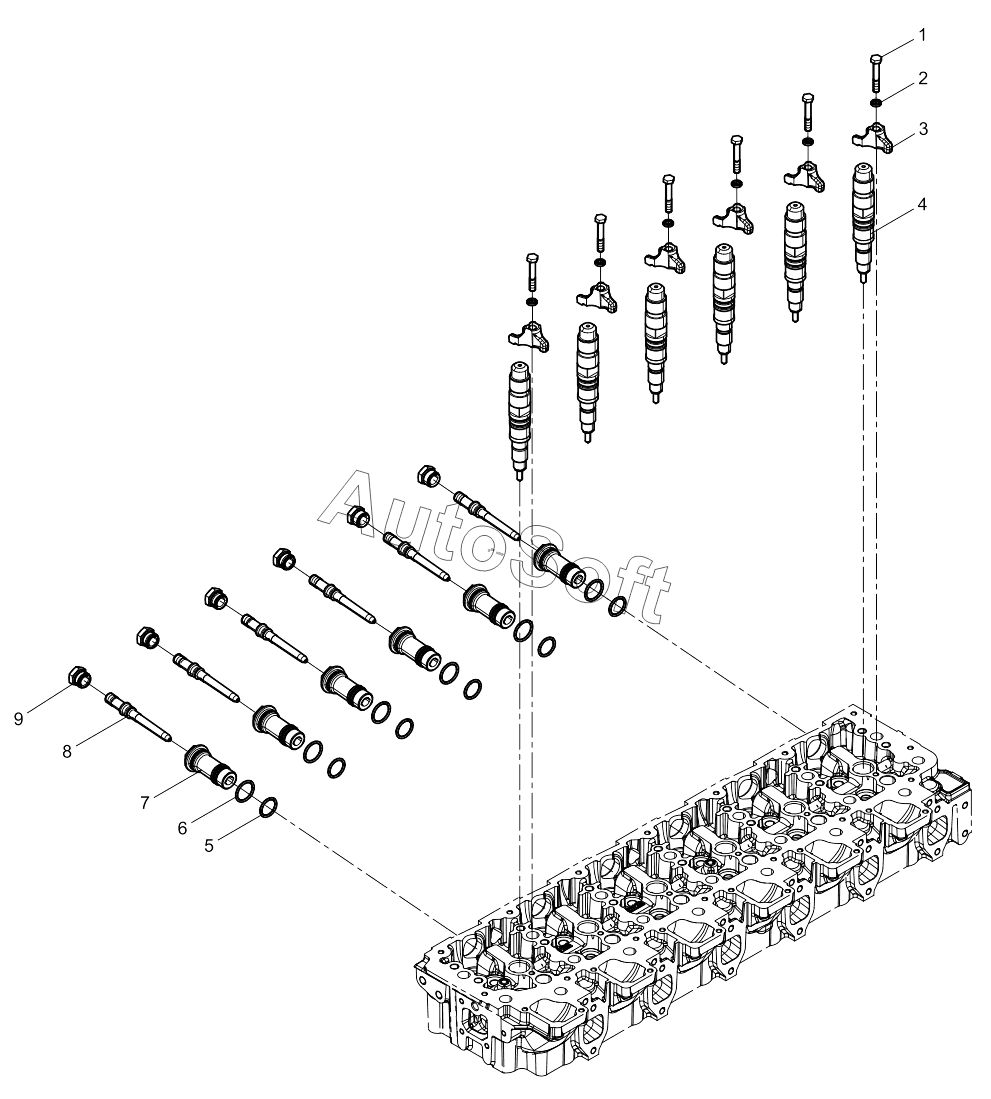 1
2
3
4
AutoSoft
9
8
7
6
5