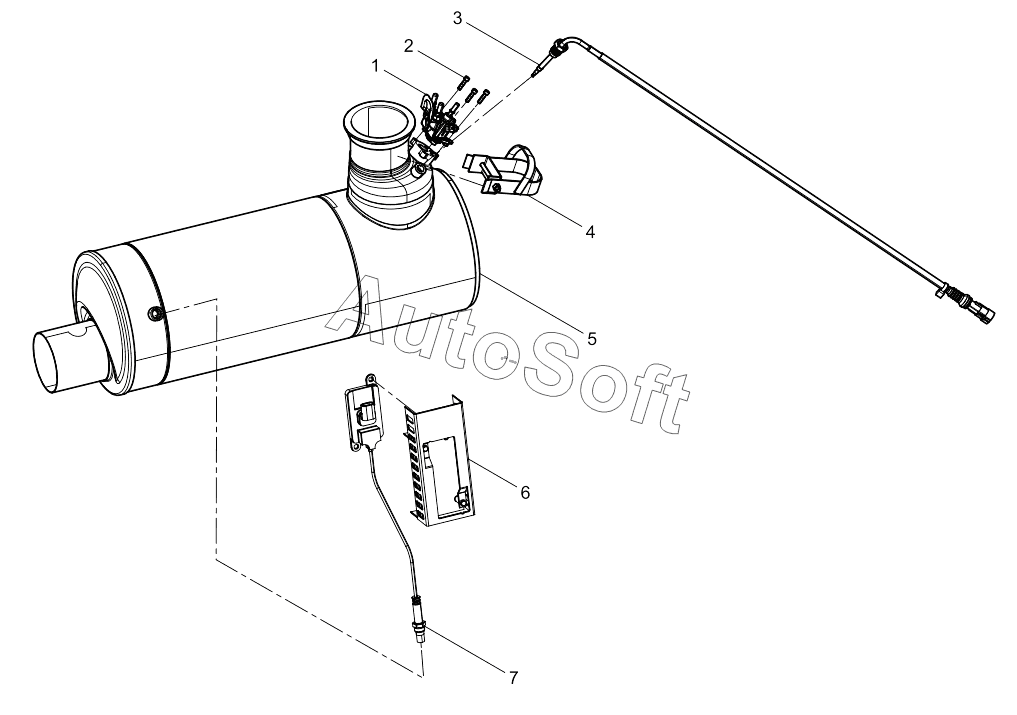 3
2
1
4
5
AutoSoft
6
7