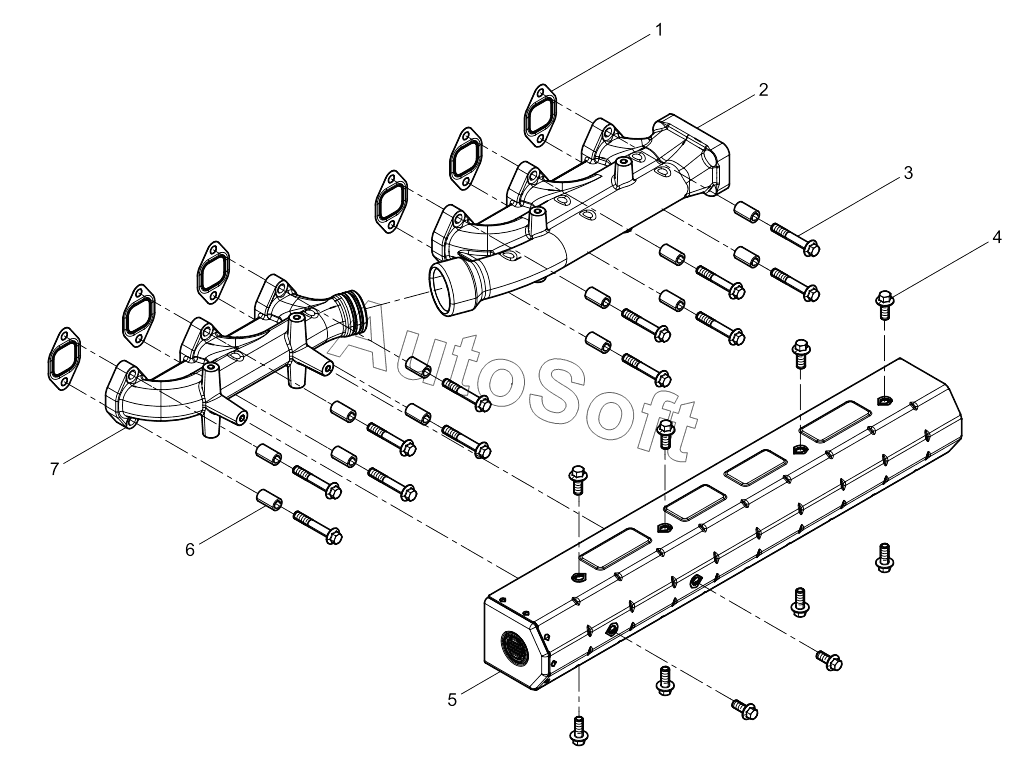 1
2
3
4
AutoSoft
7
6
5