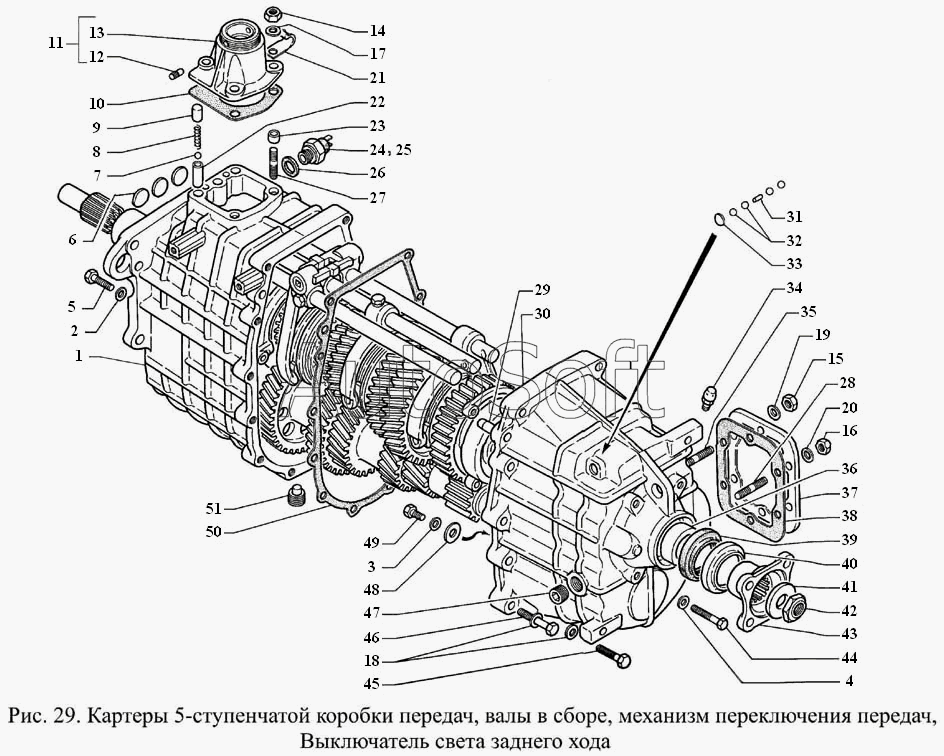 11
13
12
10
9
8
7
6
5
2
1
14
17
21
22
23
24, 25
26
27
31
32
33
34
35
19
15
28
20
16
36
37
38
39
40
41
42
43
44
4
29
30
51
50
49
3
48
47
46
18
45

AutoSoft

Рис. 29. Картеры 5-ступенчатой коробки передач, валы в сборе, механизм переключения передач, Выключатель света заднего хода