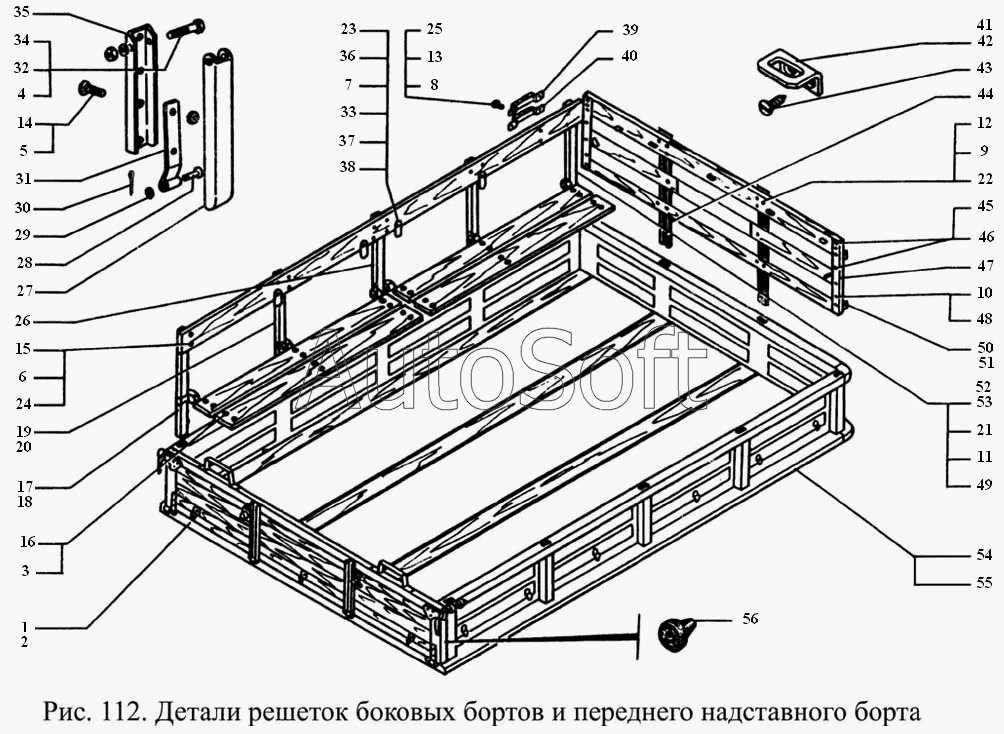 35
34
32
4
14
5
31
30
29
28
27
26
15
6
24
19
20
17
18
16
3
1
2
23
36
7
33
37
38
25
13
8
39
40
41
42
43
44
12
9
22
45
46
47
10
48
50
51
52
53
21
11
49
54
55
56
AutoSoft
Рис. 112. Детали решеток боковых бортов и переднего надставного борта