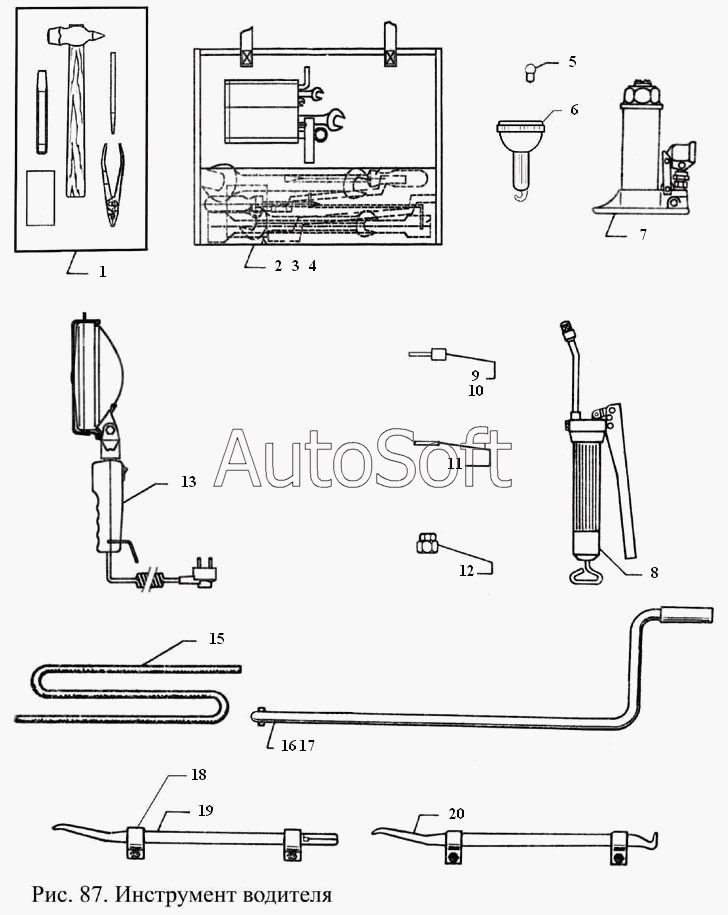 1
2 3 4
5
6
7
9
10
AutoSoft
11
13
12
8
15
16 17
18
19
20
Рис. 87. Инструмент водителя