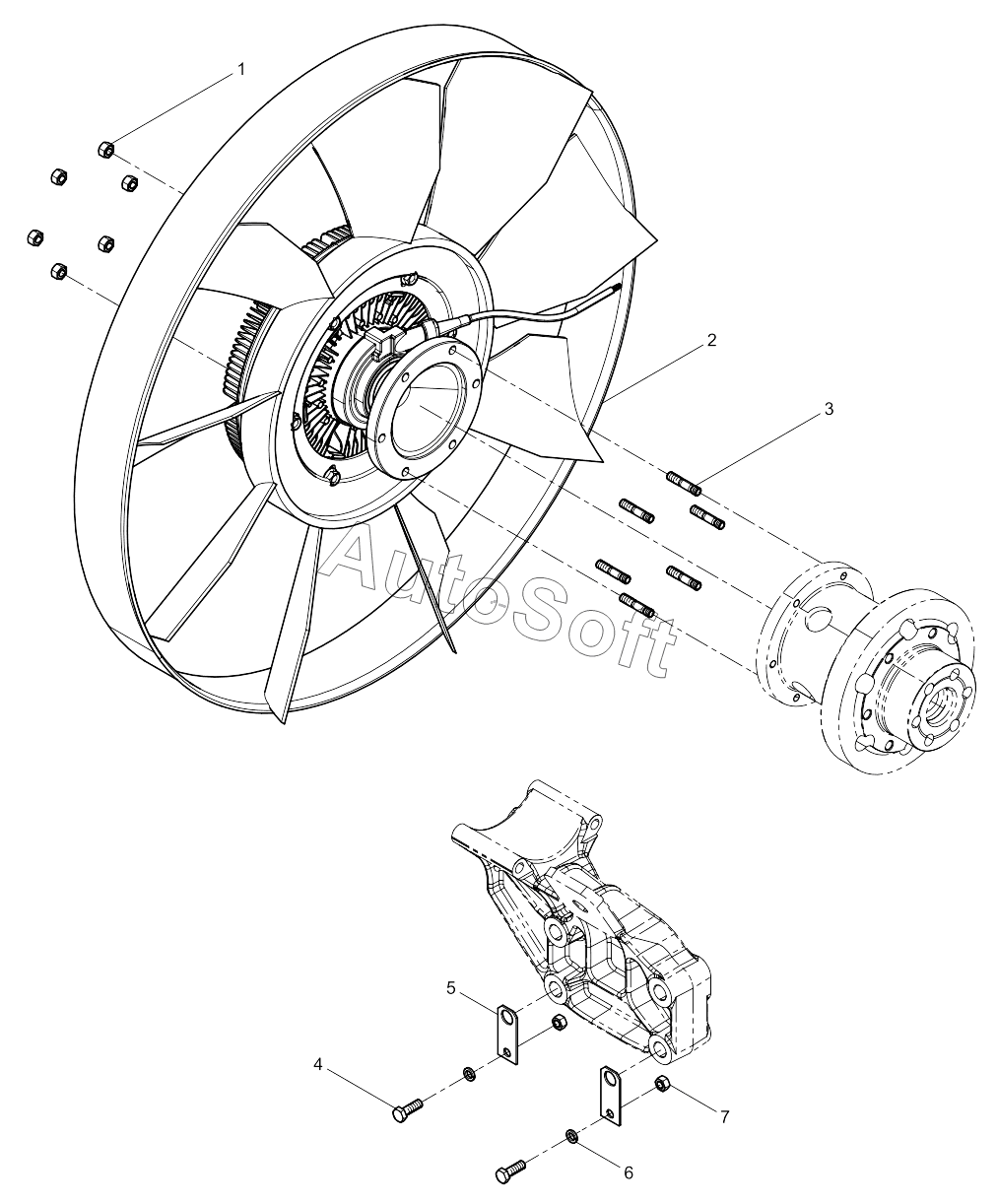 1
2
3
AutoSoft
5
4
7
6