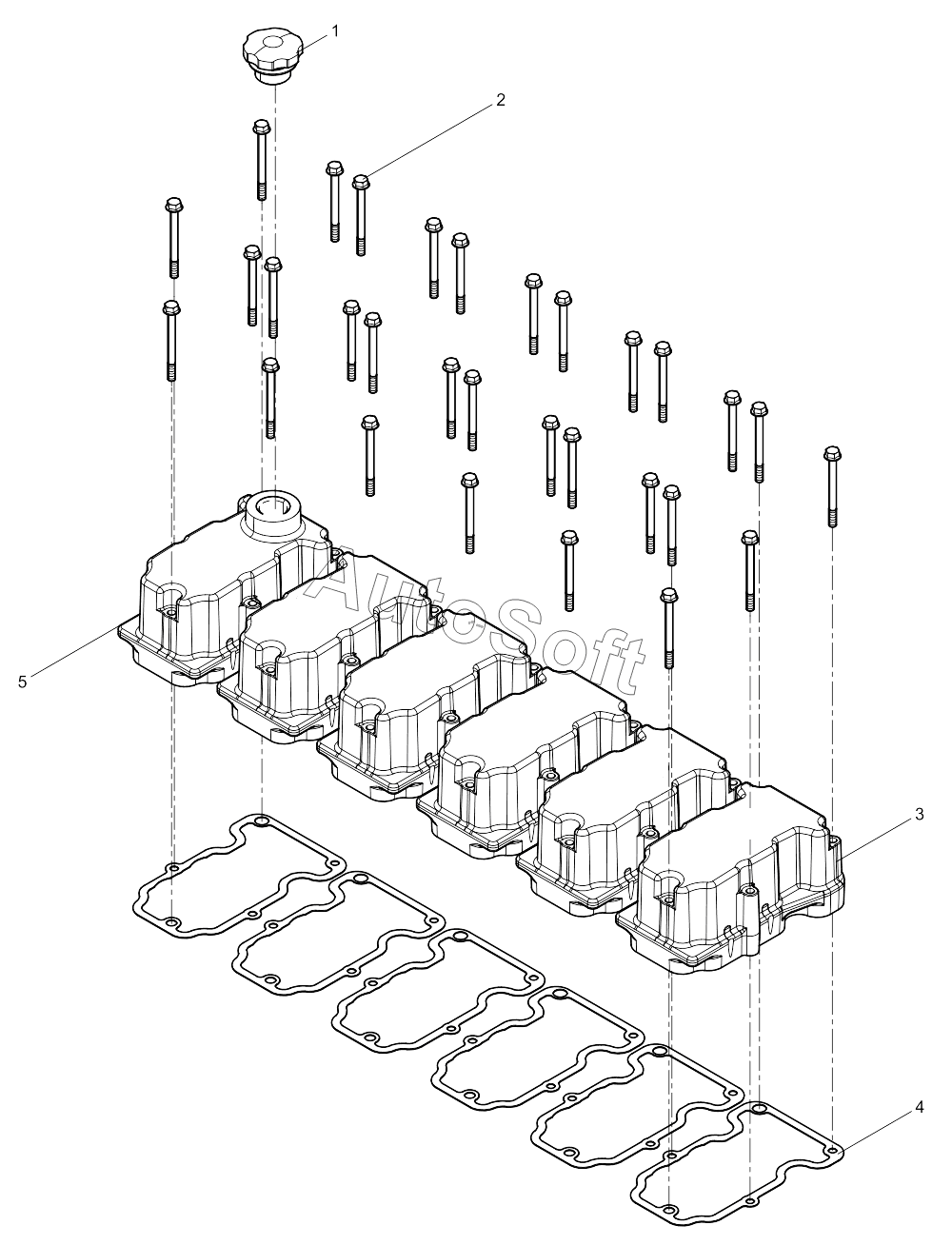 1
2
AutoSoft
5
3
4