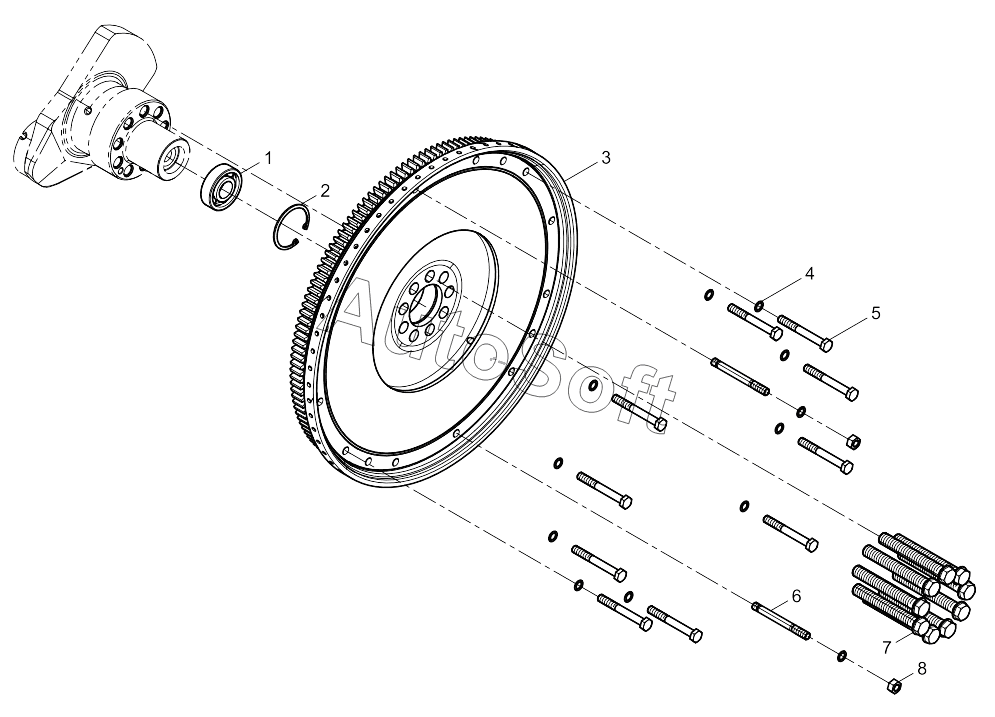 1
2
3
4
5
AutoSoft
6
7
8