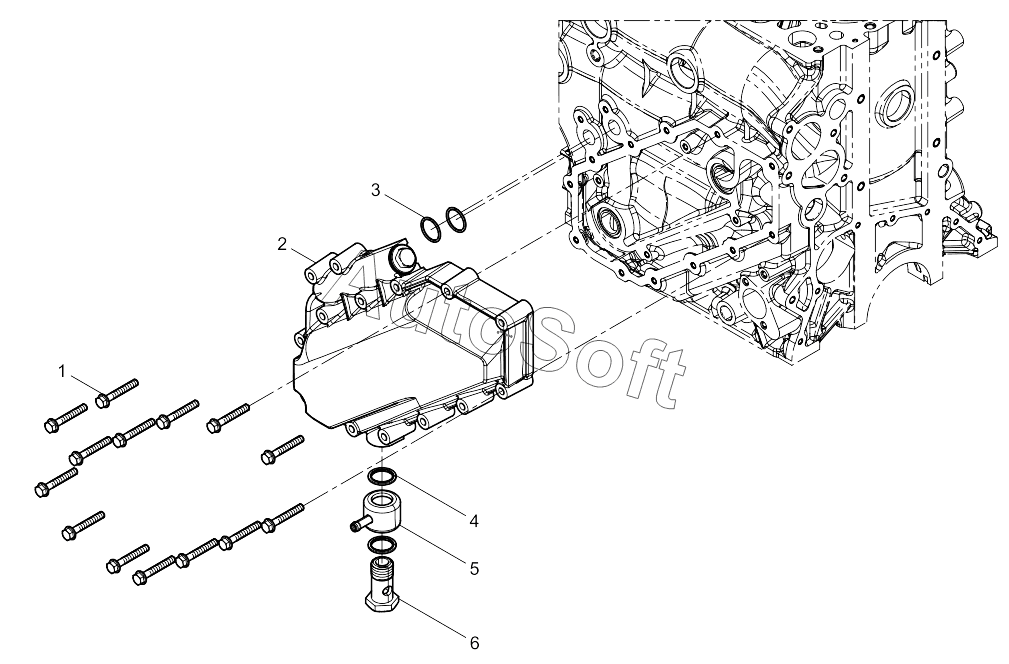 3
2
AutoSoft
1
4
5
6