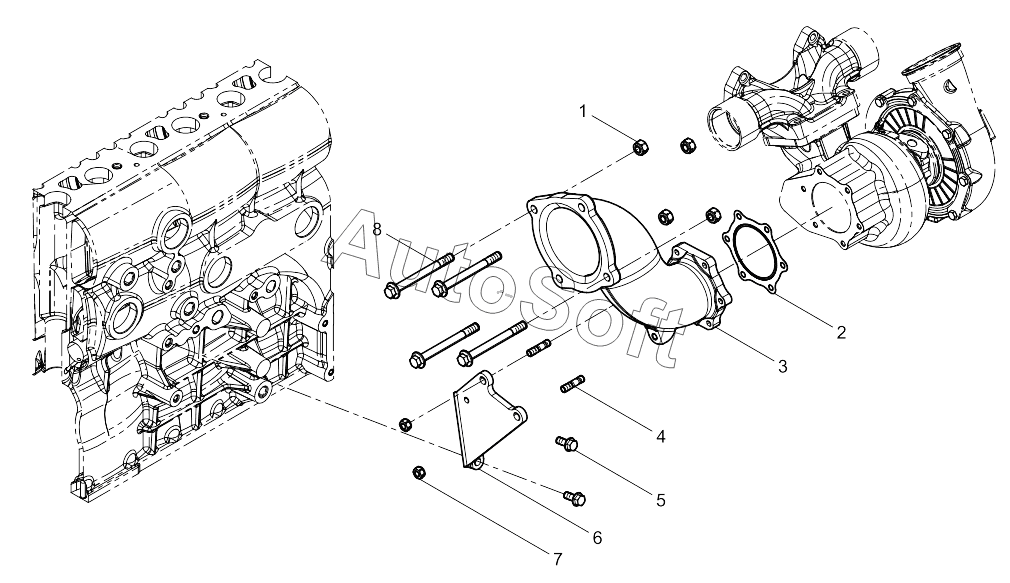 1
8
AutoSoft
2
3
4
5
6
7