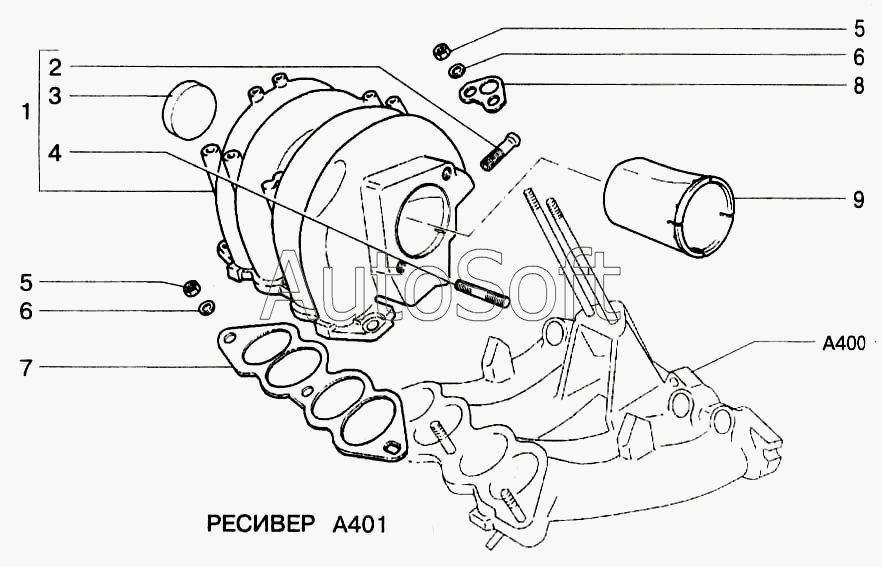 1
2
3
4
5
6
7
5
6
8
9
A400
AutoSoft
РЕСИВЕР A401