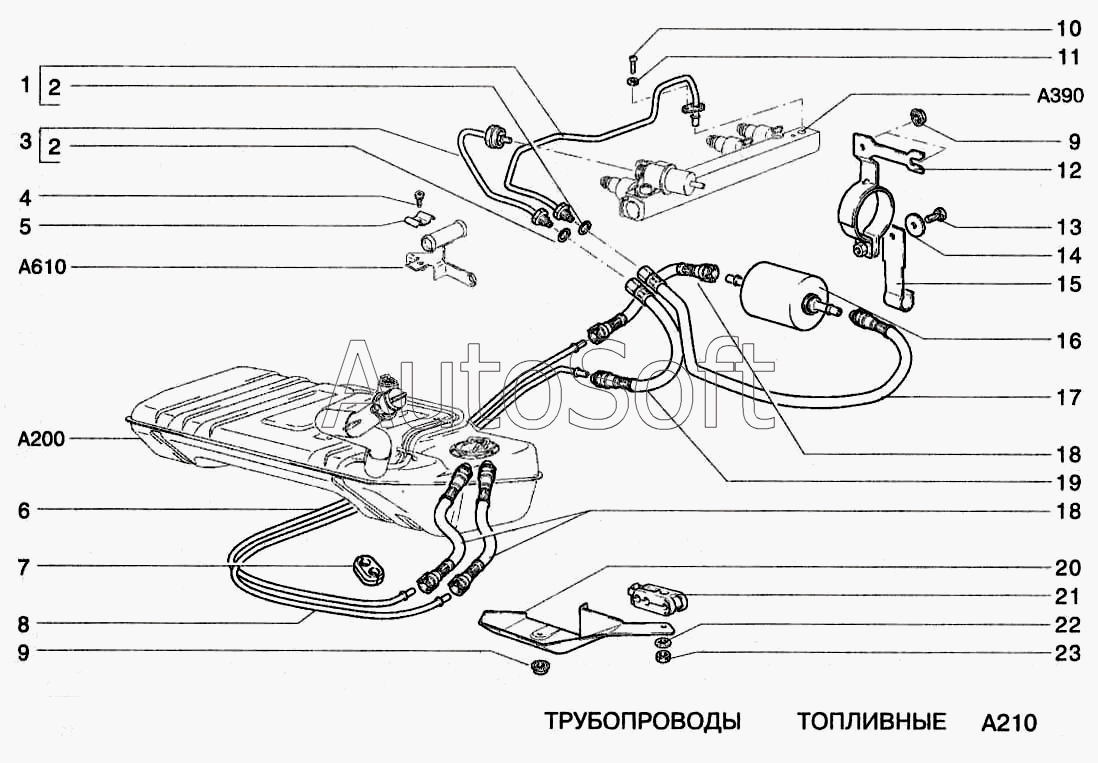 1
2
3
2
4
5
A610
A200
6
7
8
9
10
11
A390
9
12
13
14
15
16
17
18
19
18
20
21
22
23
AutoSoft
ТРУБОПРОВОДЫ ТОПЛИВНЫЕ A210