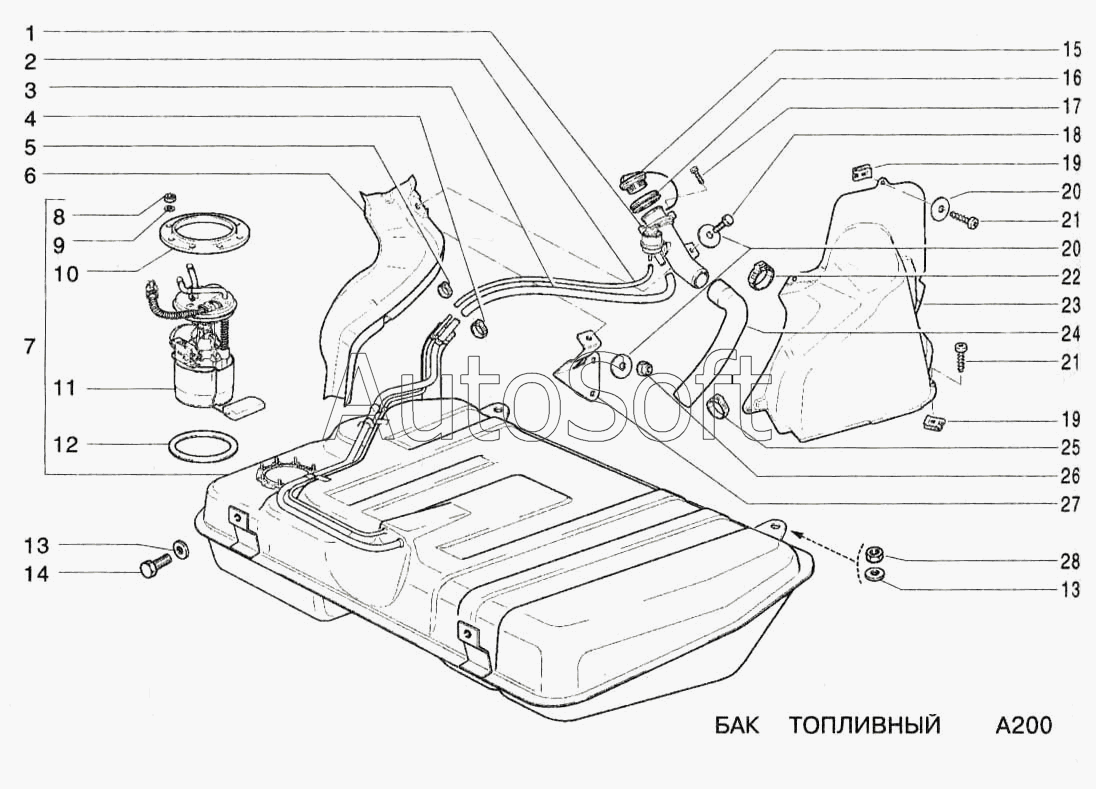 1
2
3
4
5
6
7
8
9
10
11
12
13
14
15
16
17
18
19
20
21
20
22
23
24
21
19
25
26
27
28
13
AutoSoft
БАК ТОПЛИВНЫЙ A200