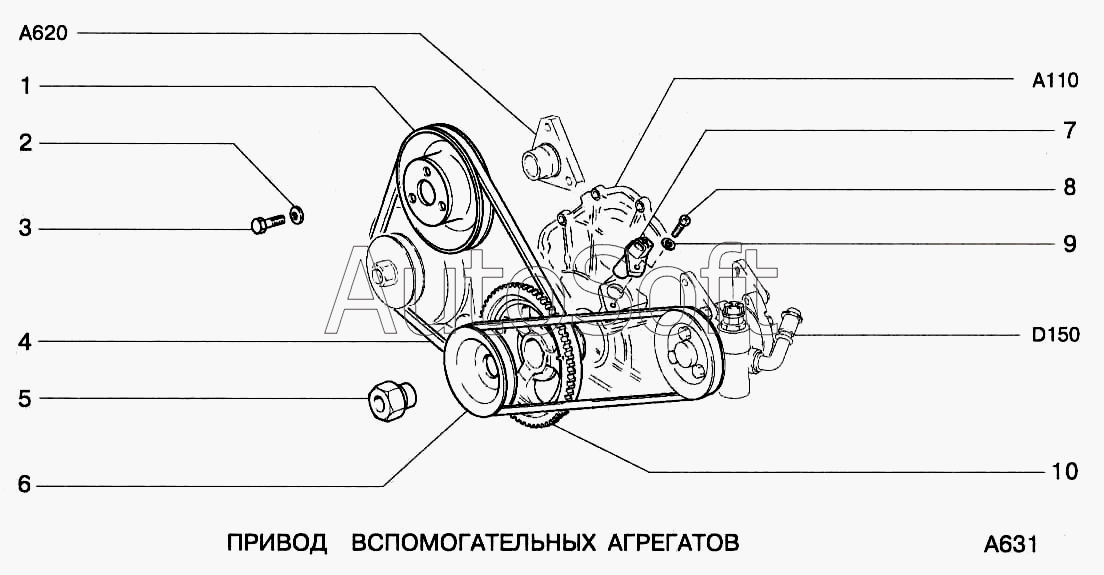 A620
1
2
3
4
5
6
A110
7
8
9
D150
10
AutoSoft

ПРИВОД ВСПОМОГАТЕЛЬНЫХ АГРЕГАТОВ

A631