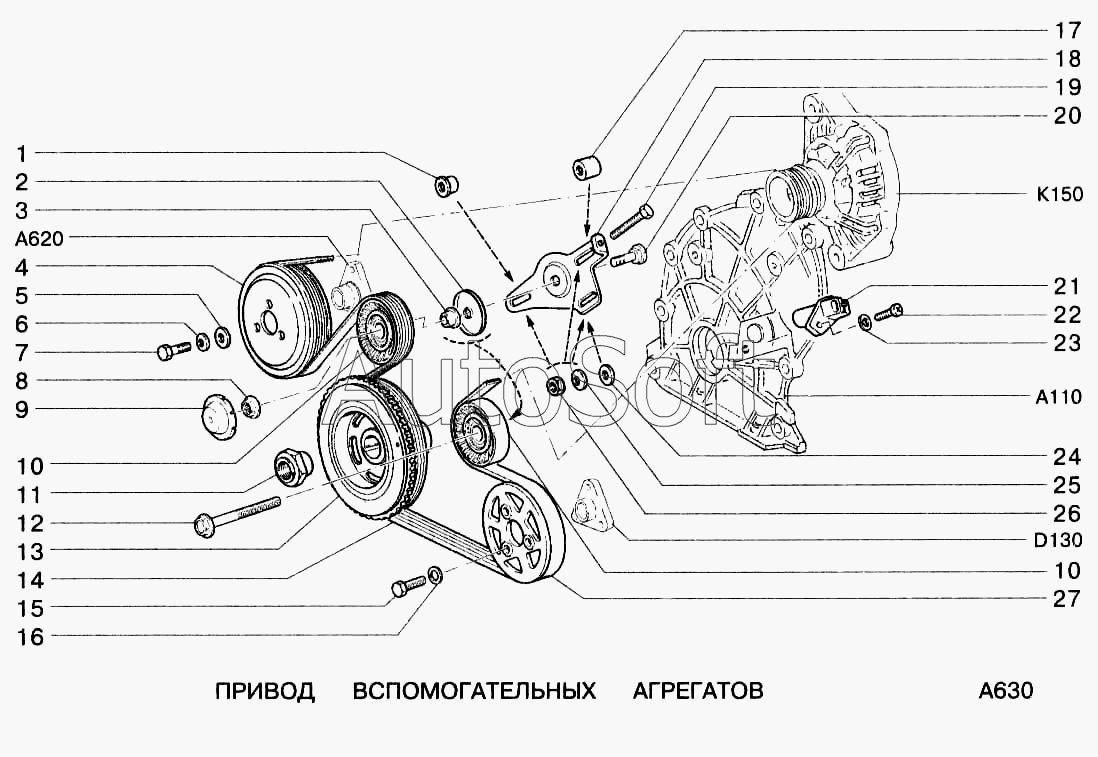 1
2
3
A620
4
5
6
7
8
9
10
11
12
13
14
15
16

17
18
19
20
K150
21
22
23
A110
24
25
26
D130
10
27

AutoSoft

ПРИВОД ВСПОМОГАТЕЛЬНЫХ АГРЕГАТОВ

A630