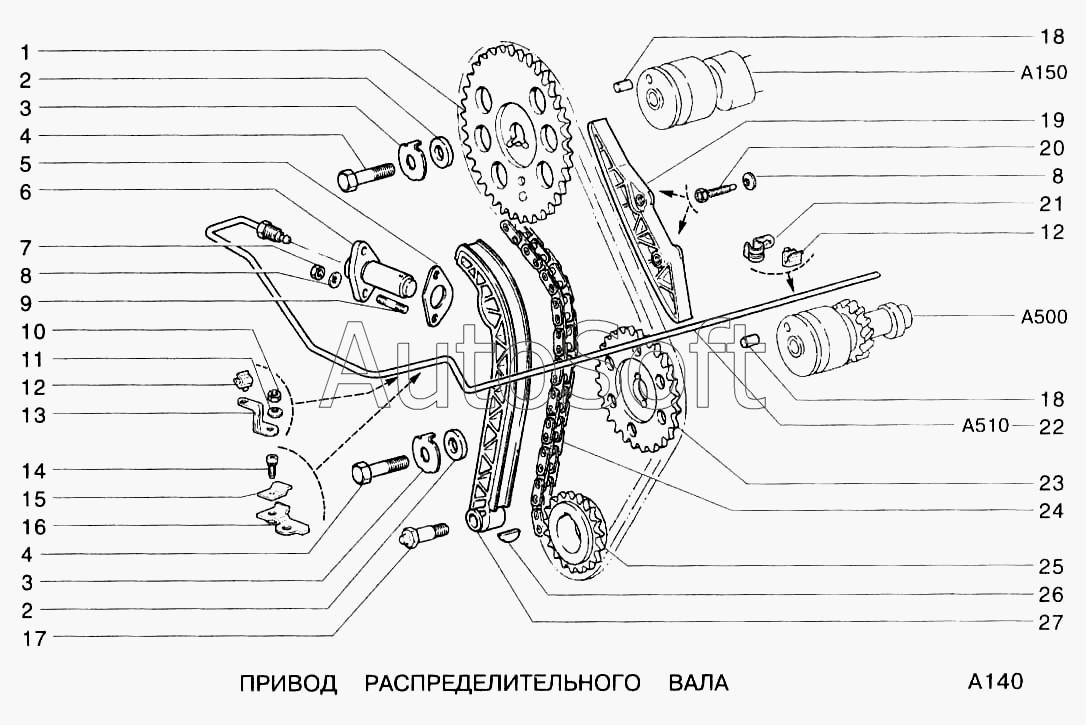 1
2
3
4
5
6
7
8
9
10
11
12
13
14
15
16
4
3
2
17

18
A150
19
20
8
21
12
A500
18
A510 22
23
24
25
26
27

AutoSoft

ПРИВОД РАСПРЕДЕЛИТЕЛЬНОГО ВАЛА

A140