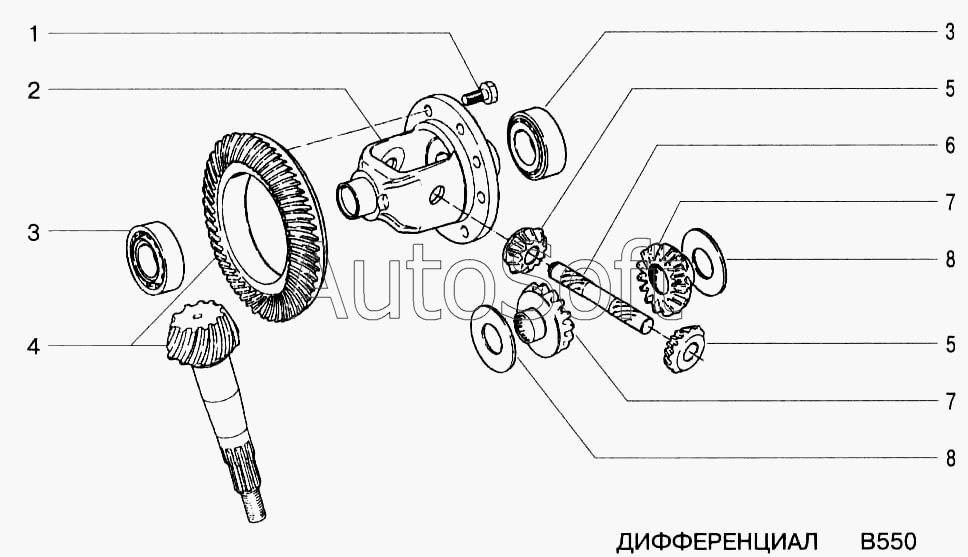 1
2
3
4
3
5
6
7
8
5
7
8
AutoSoft
ДИФФЕРЕНЦИАЛ B550