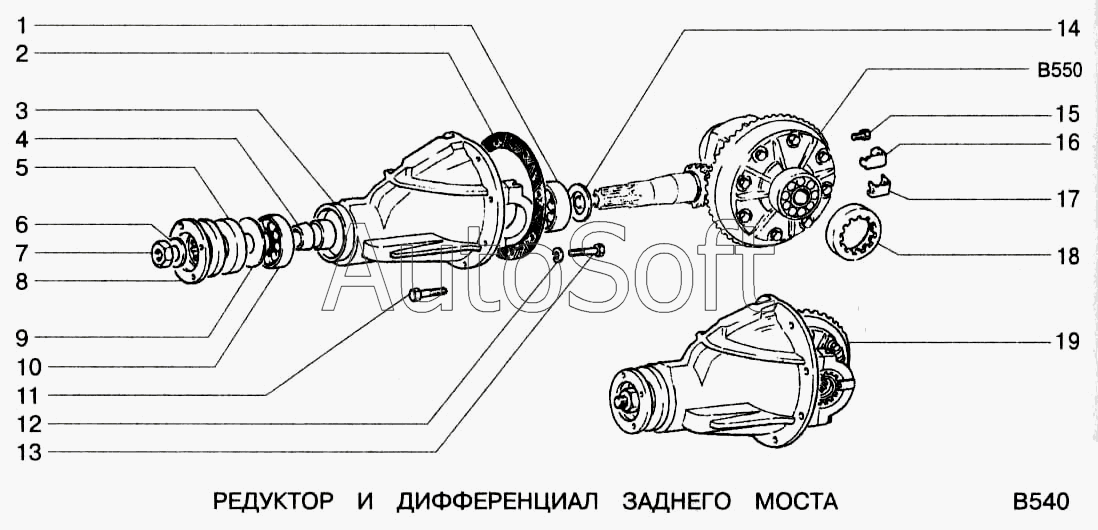 1
2
3
4
5
6
7
8
9
10
11
12
13
14
B550
15
16
17
18
19
AutoSoft
РЕДУКТОР И ДИФФЕРЕНЦИАЛ ЗАДНЕГО МОСТА
B540