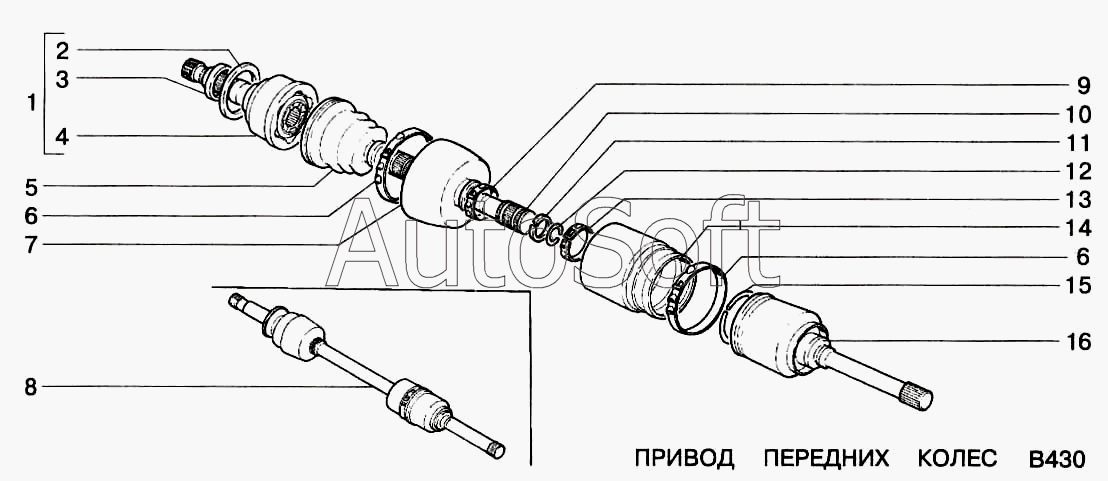 1
2
3
4
5
6
7
8
9
10
11
12
13
14
6
15
16
AutoSoft
ПРИВОД ПЕРЕДНИХ КОЛЕС B430