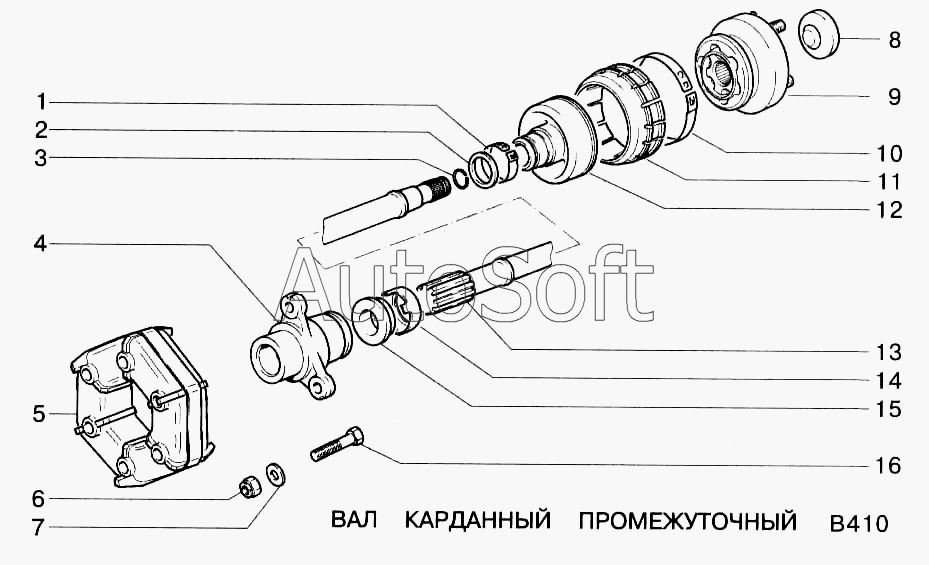 1
2
3
4
5
6
7
8
9
10
11
12
13
14
15
16

AutoSoft

ВАЛ КАРДАННЫЙ ПРОМЕЖУТОЧНЫЙ В410