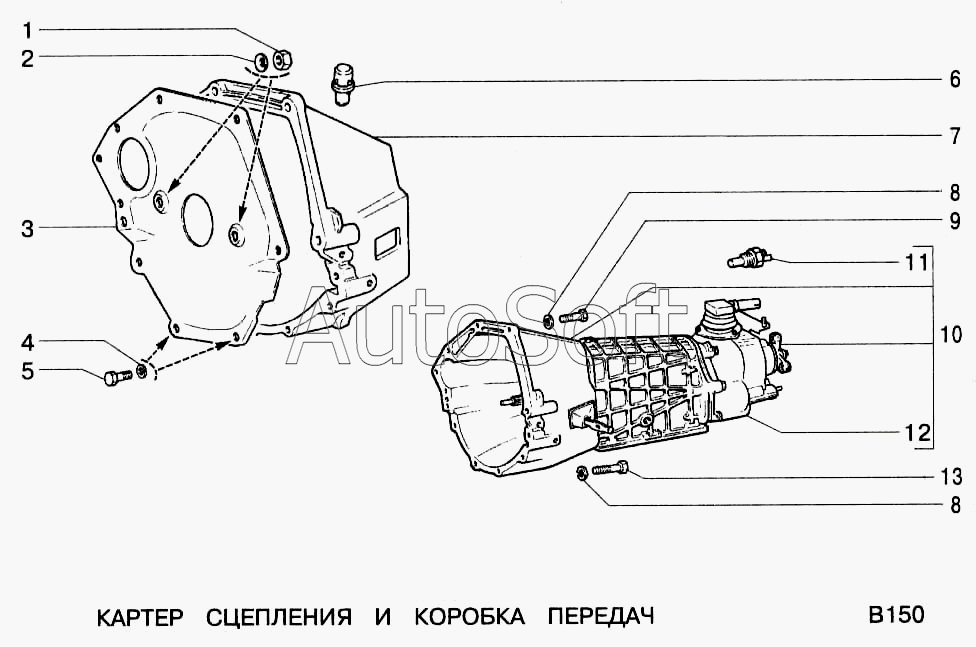 1
2
3
4
5
6
7
8
9
11
10
12
13
8

AutoSoft

КАРТЕР СЦЕПЛЕНИЯ И КОРОБКА ПЕРЕДАЧ

B150