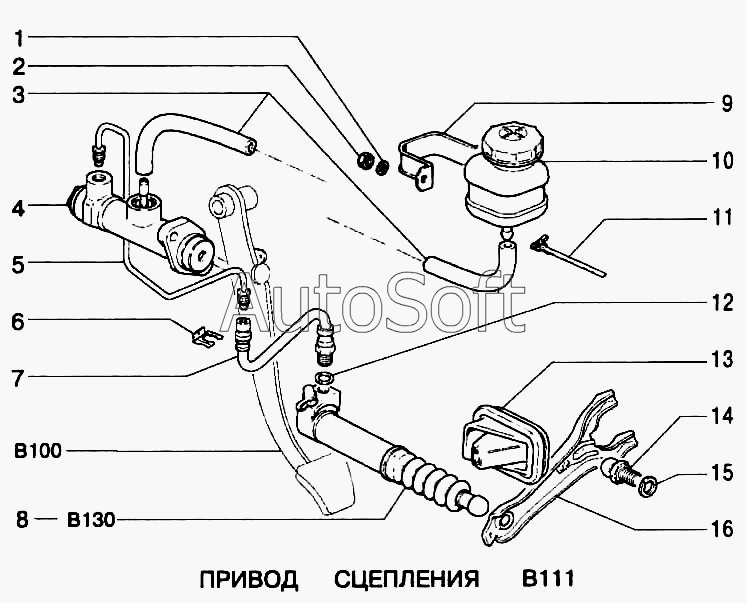 1
2
3
4
5
6
7
B100
8 — B130
9
10
11
12
13
14
15
16
AutoSoft

ПРИВОД СЦЕПЛЕНИЯ B111