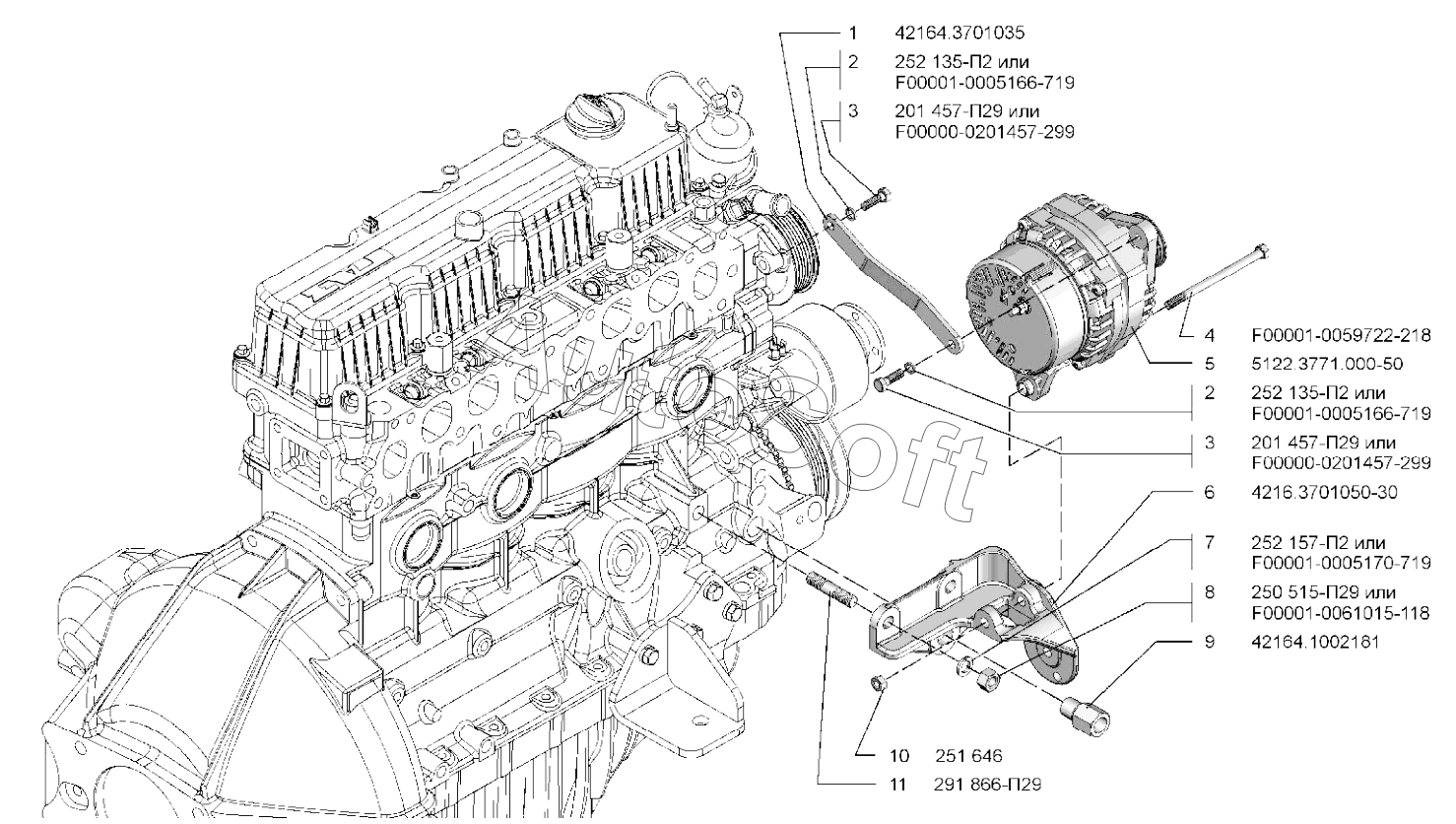 1 42164.3701035

2 252 135-П2 или F00001-0005166-719

3 201 457-П29 или F00000-0201457-299

4 F00001-0059722-218

5 5122.3771.000-50

2 252 135-П2 или F00001-0005166-719

3 201 457-П29 или F00000-0201457-299

6 4216.3701050-30

7 252 157-П2 или F00001-0005170-719

8 250 515-П29 или F00001-0061015-118

9 42164.1002181

10 251 646

11 291 866-П29

AutoSoft