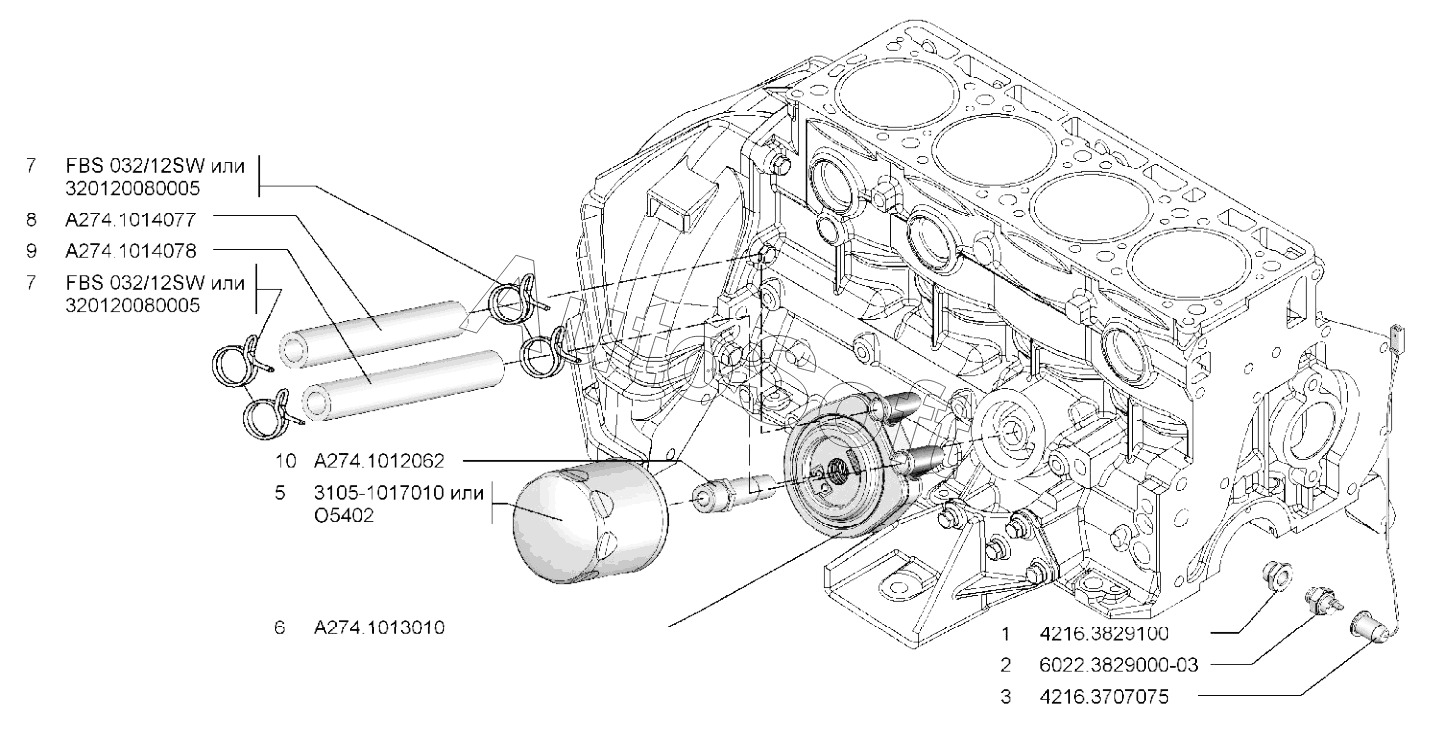 7 FBS 032/12SW или 320120080005
8 A274.1014077
9 A274.1014078
7 FBS 032/12SW или 320120080005
10 A274.1012062
5 3105-1017010 или O5402
6 A274.1013010
1 4216.3829100
2 6022.3829000-03
3 4216.3707075