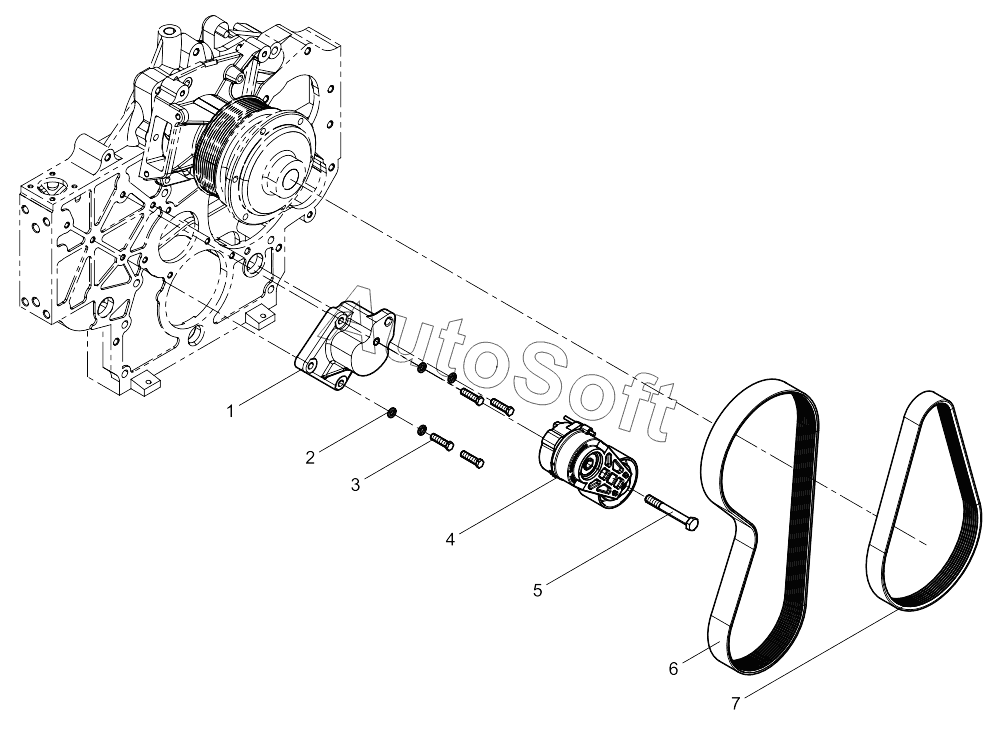 AutoSoft

1
2
3
4
5
6
7