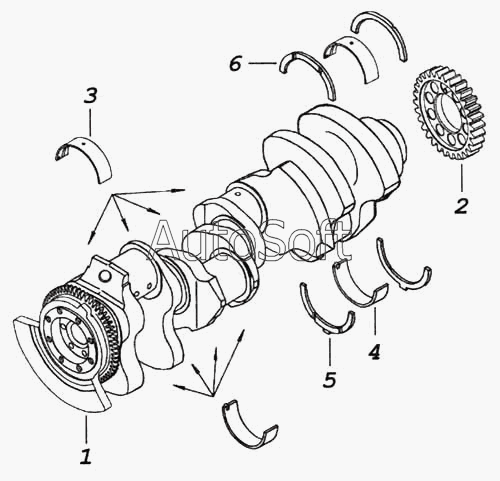 6
3
2
AutoSoft
4
5
1