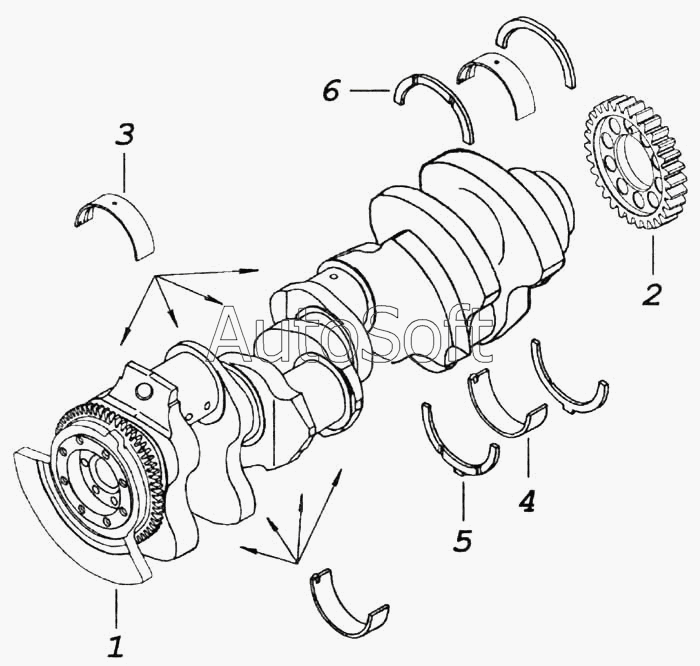 6
3
2
AutoSoft
4
5
1