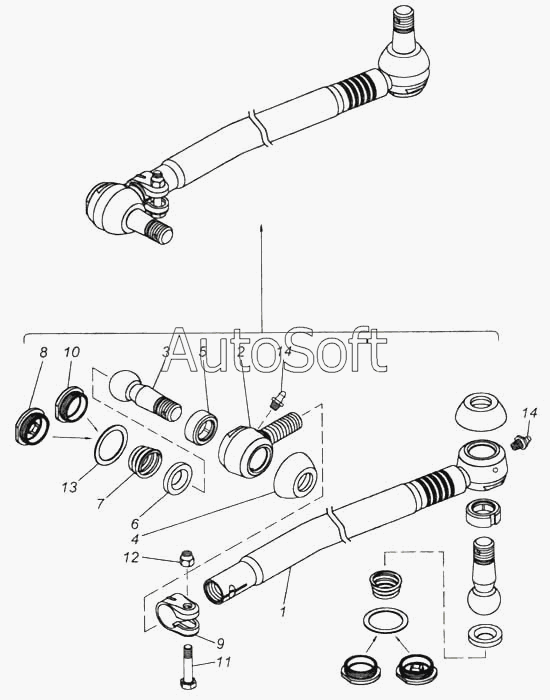 AutoSoft

8
10
3
5
2
14
14
13
7
6
4
12
1
9
11