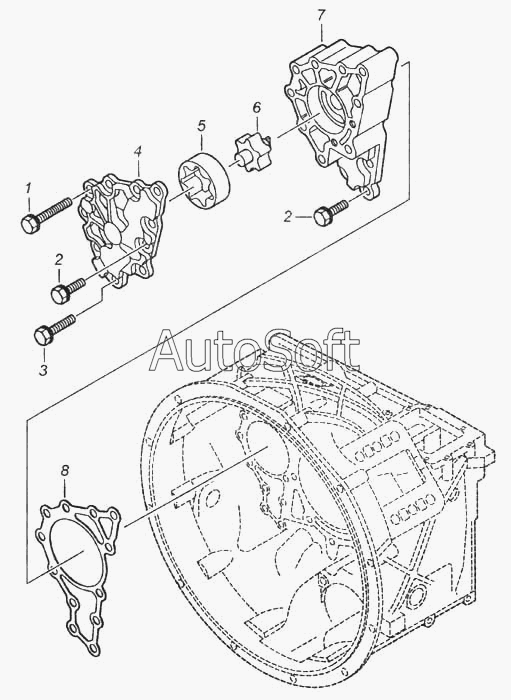 7
6
5
4
1
2
2
3
AutoSoft
8