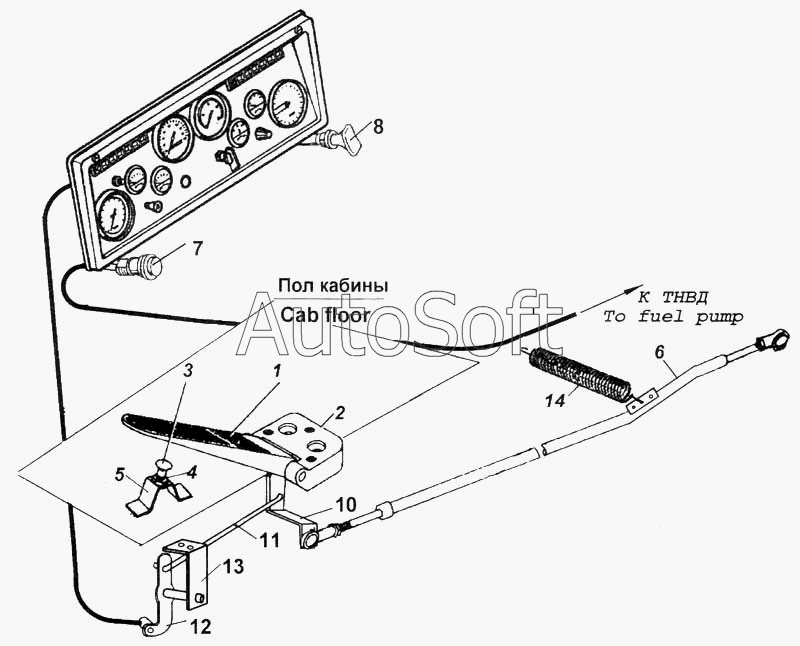 8
7
Пол кабины
Cab floor
AutoSoft
К ТНВД
To fuel pump
6
14
3
1
2
5
4
10
11
13
12