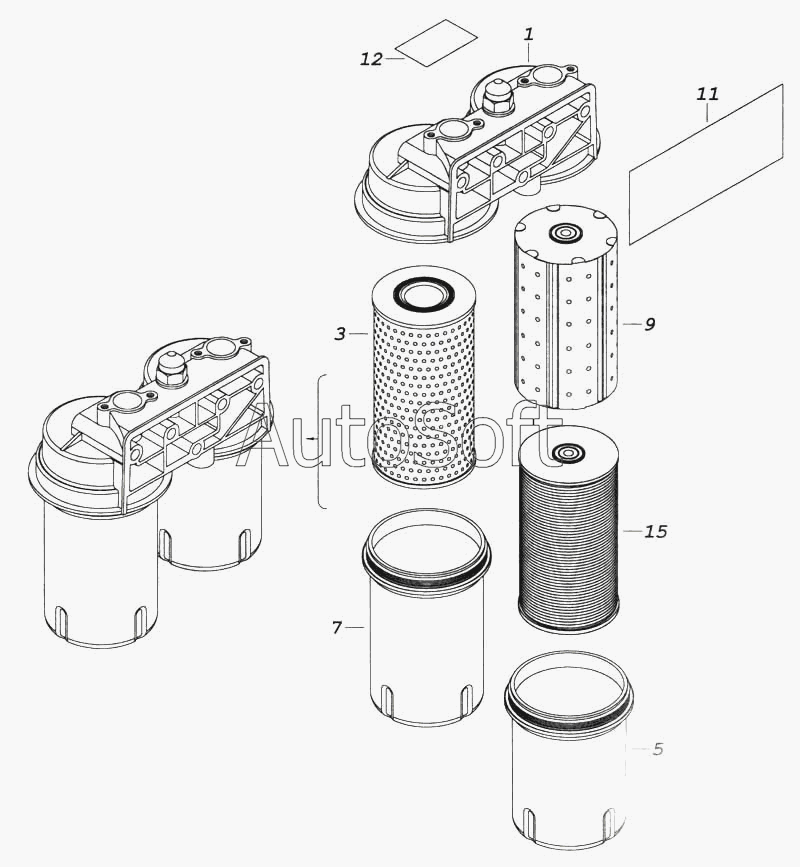 12
1
11
3
9
AutoSoft
15
7
5