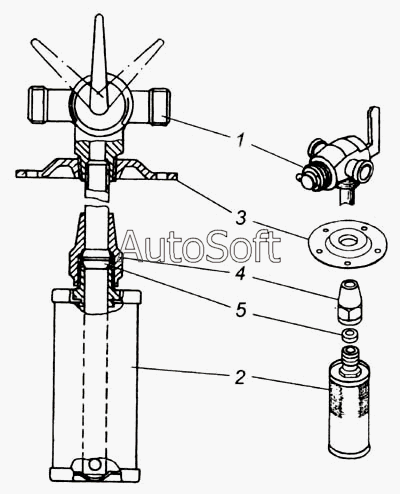 1
3
AutoSoft
4
5
2